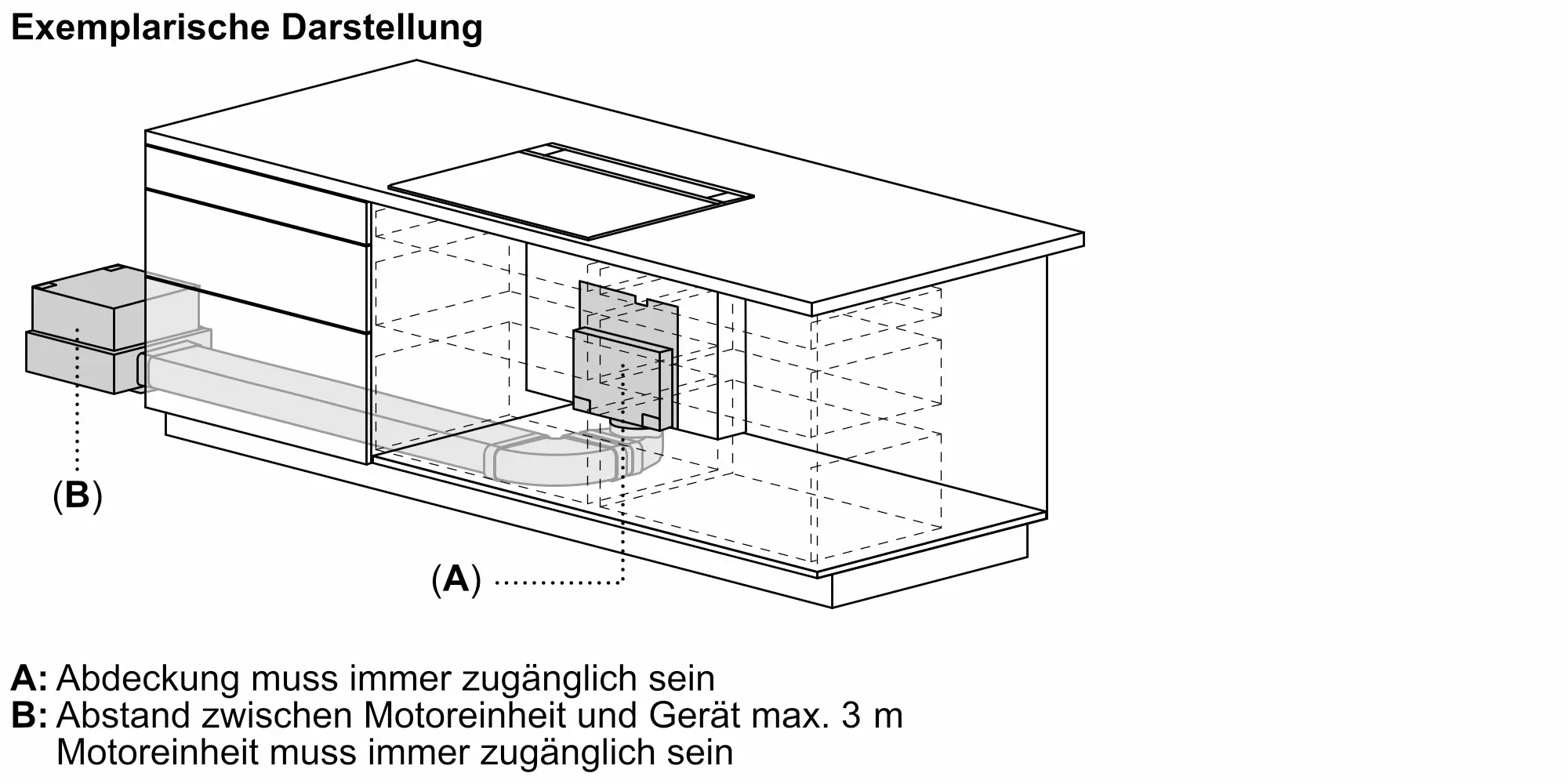 Exemplarische Darstellung

(B)

(A)

A: Abdeckung muss immer zugänglich sein
B: Abstand zwischen Motoreinheit und Gerät max. 3 m
Motoreinheit muss immer zugänglich sein