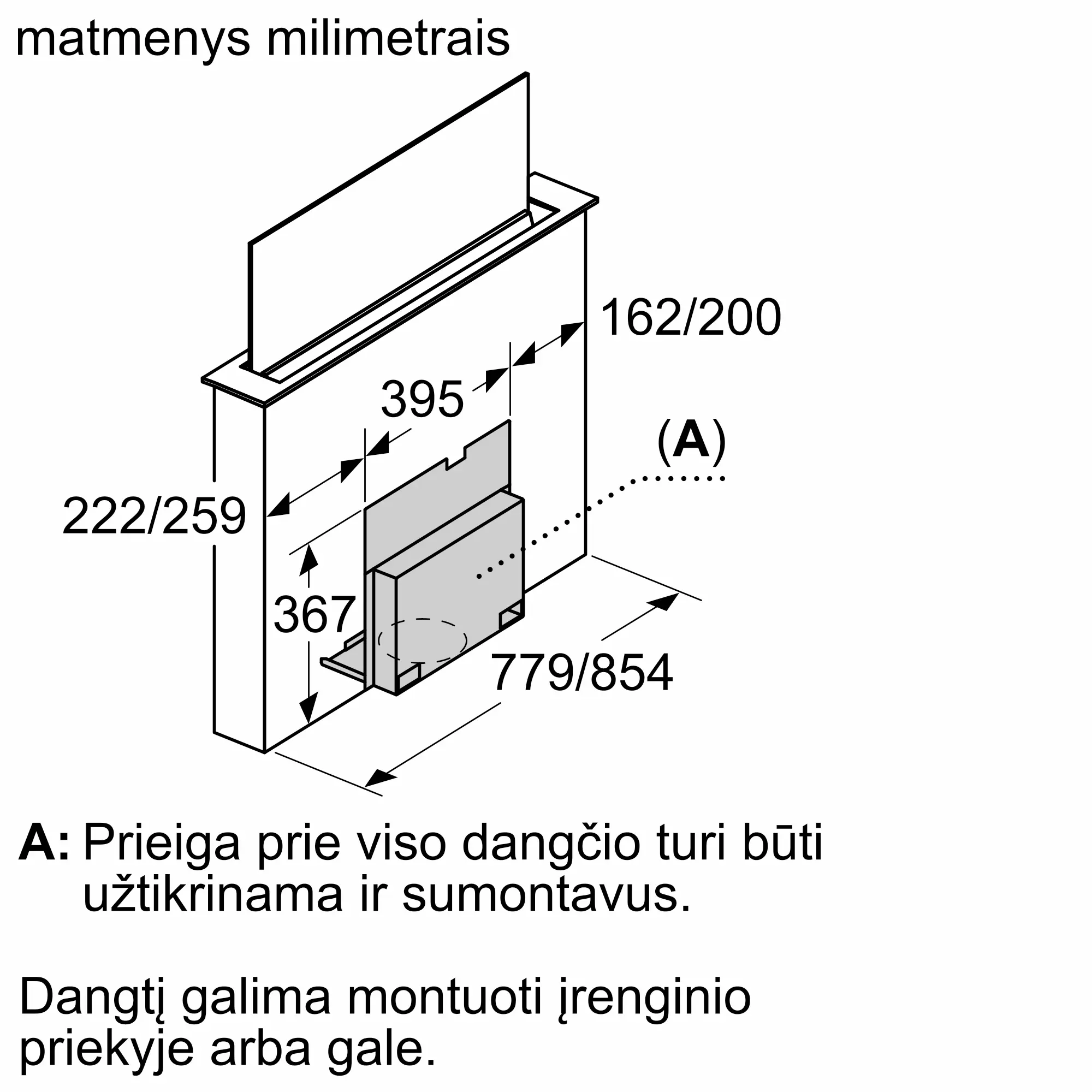 matmenys milimetrais

162/200

395

(A)

222/259

367

779/854

A: Prieiga prie viso dangčio turi būti užtikrinama ir sumontavus.

Dangtį galima montuoti įrenginio priekyje arba gale.