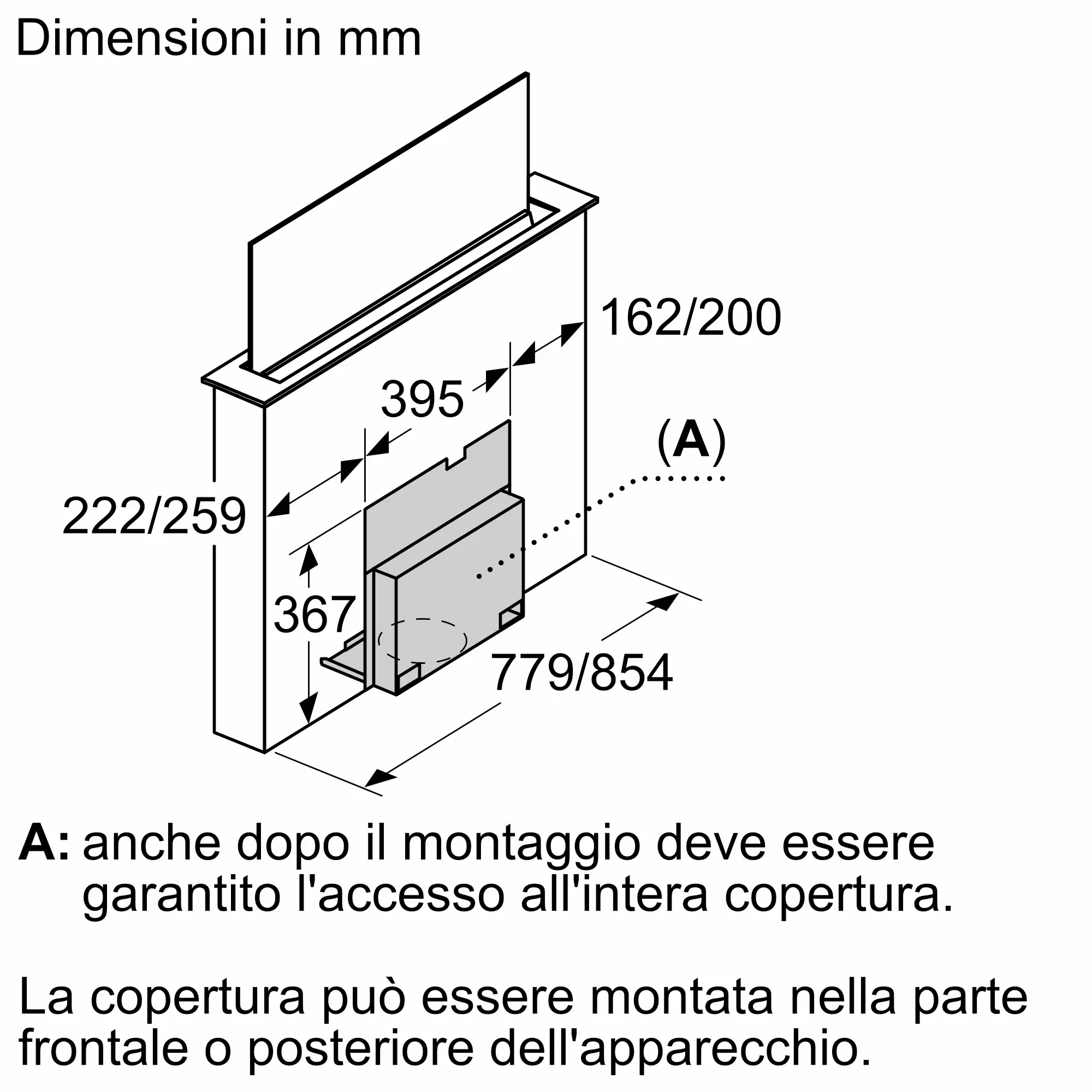 Dimensioni in mm

162/200

395

(A)

222/259

367

779/854

A: anche dopo il montaggio deve essere garantito l'accesso all'intera copertura.

La copertura può essere montata nella parte frontale o posteriore dell'apparecchio.