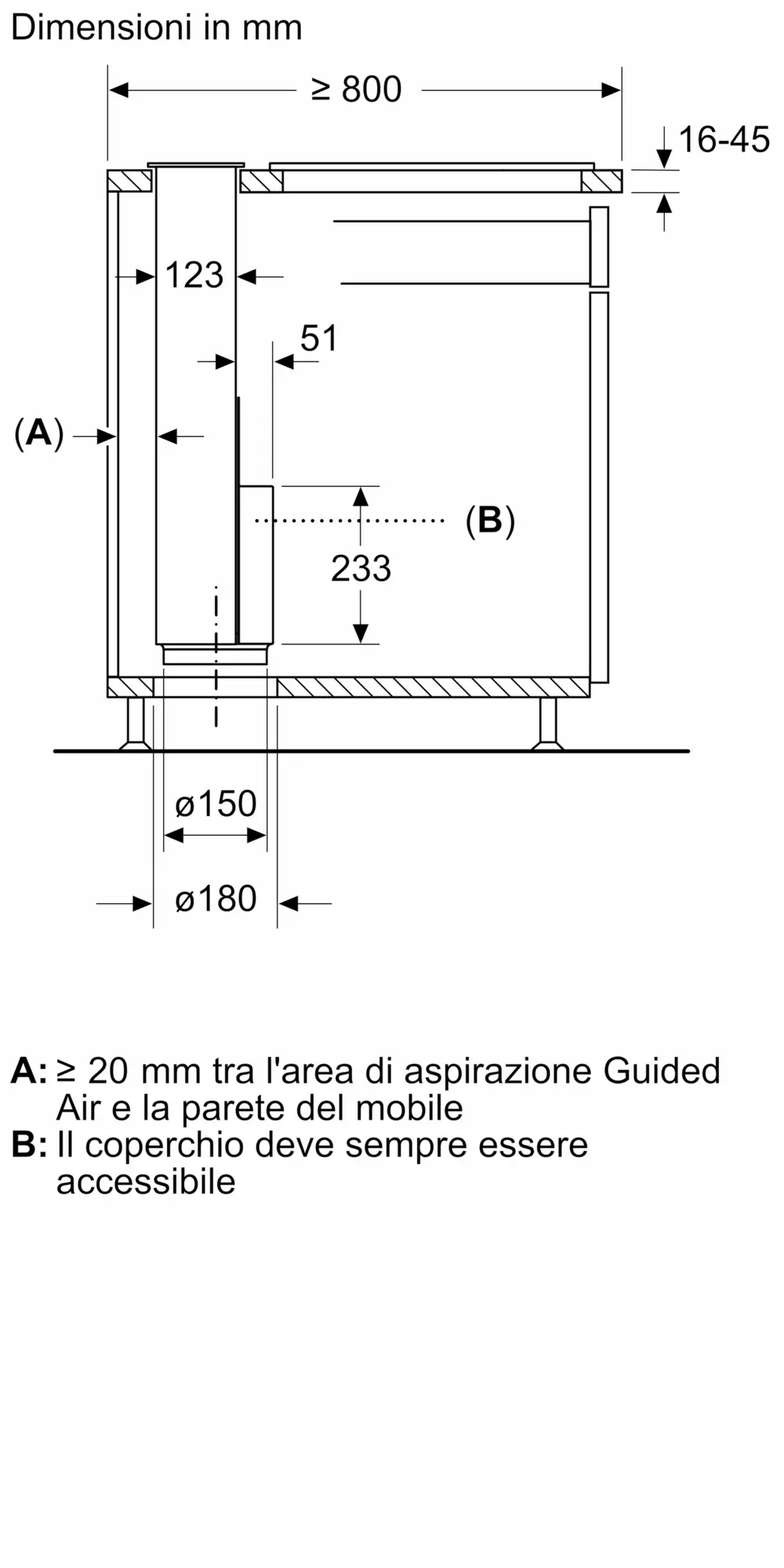 Dimensioni in mm

≥ 800

16-45

123

51

(A)

(B)

233

ø150

ø180

A: ≥ 20 mm tra l'area di aspirazione Guided Air e la parete del mobile
B: Il coperchio deve sempre essere accessibile