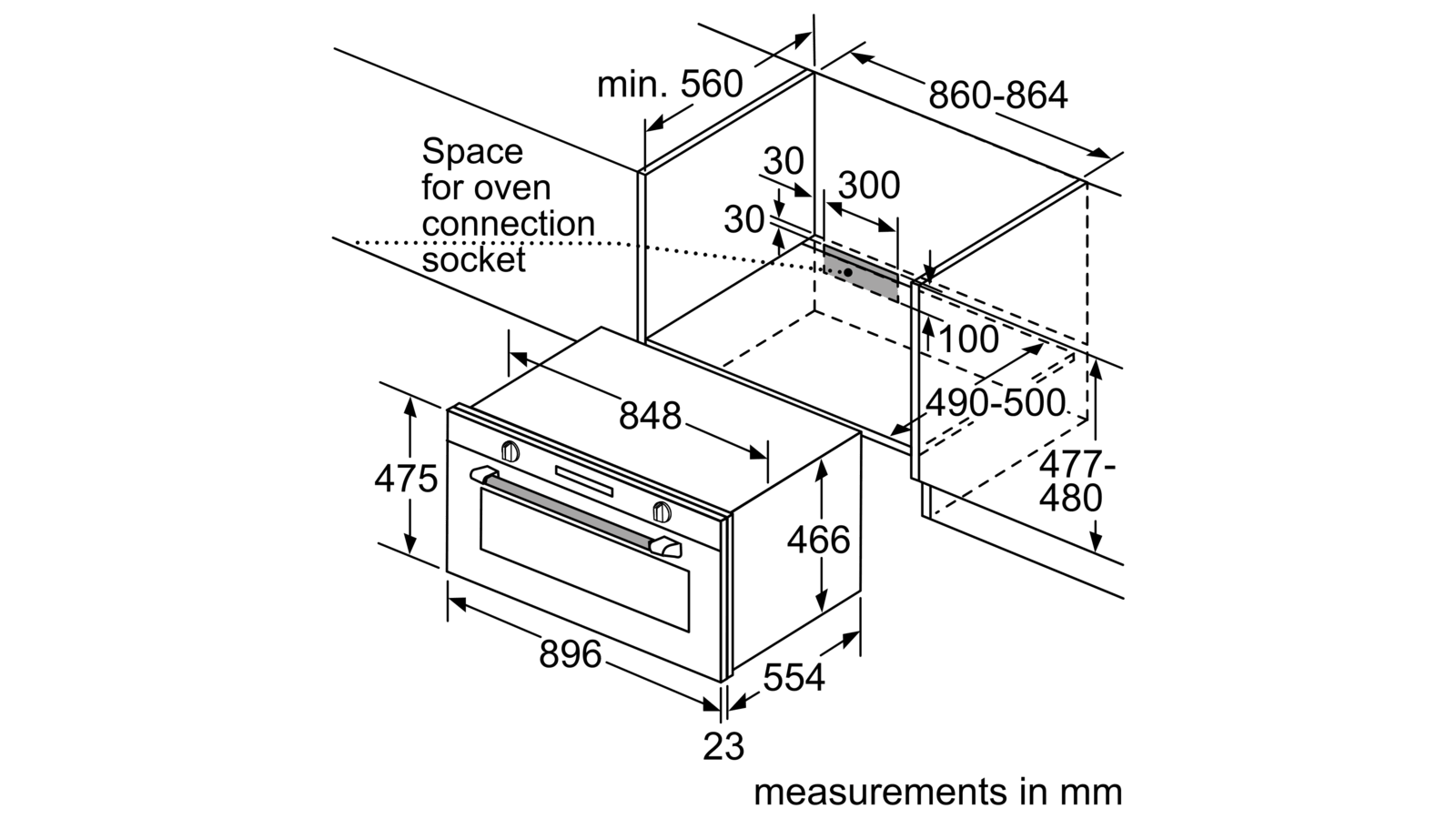 min. 560

860-864

Space for oven connection socket

30

300

30

100

490-500

477-480

848

475

466

896

554

23

measurements in mm