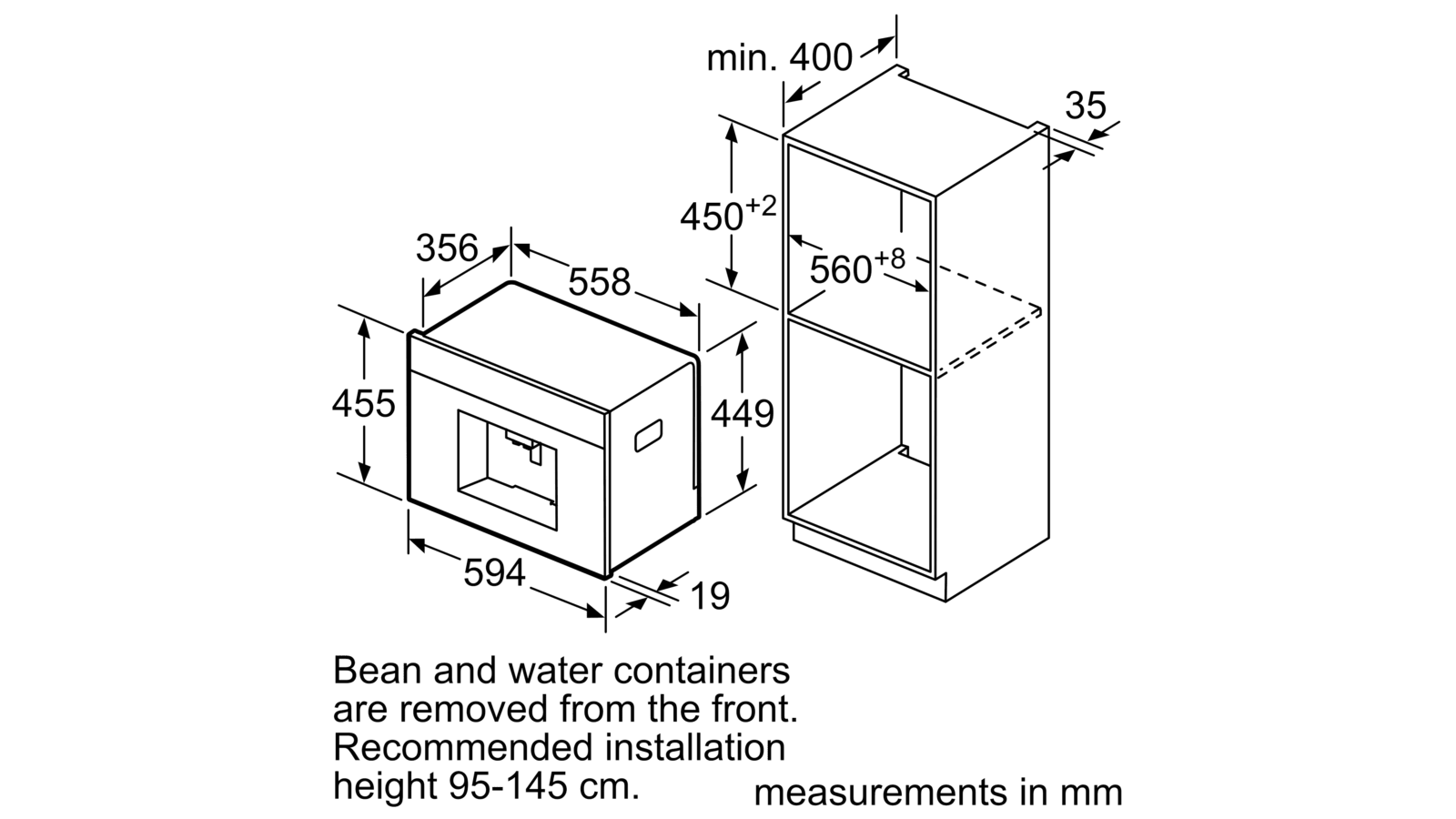 min. 400

35

$450^{+2}$

$560^{+8}$

356

558

455

449

594

19

Bean and water containers are removed from the front. Recommended installation height 95-145 cm.

measurements in mm