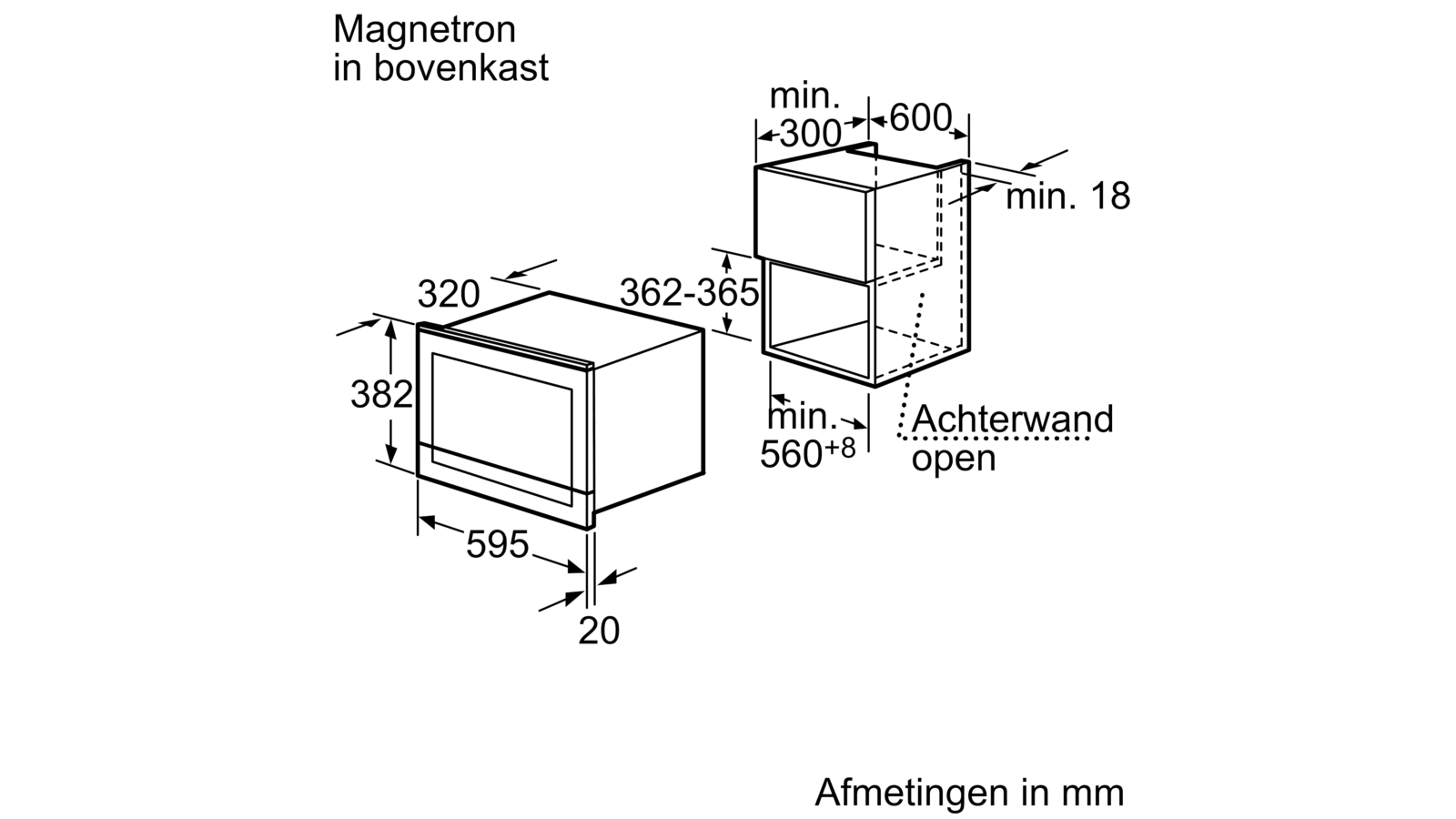 Magnetron
in bovenkast

min.
300

600

min. 18

320

362-365

382

min.
$560^{+8}$

Achterwand
open

595

20

Afmetingen in mm