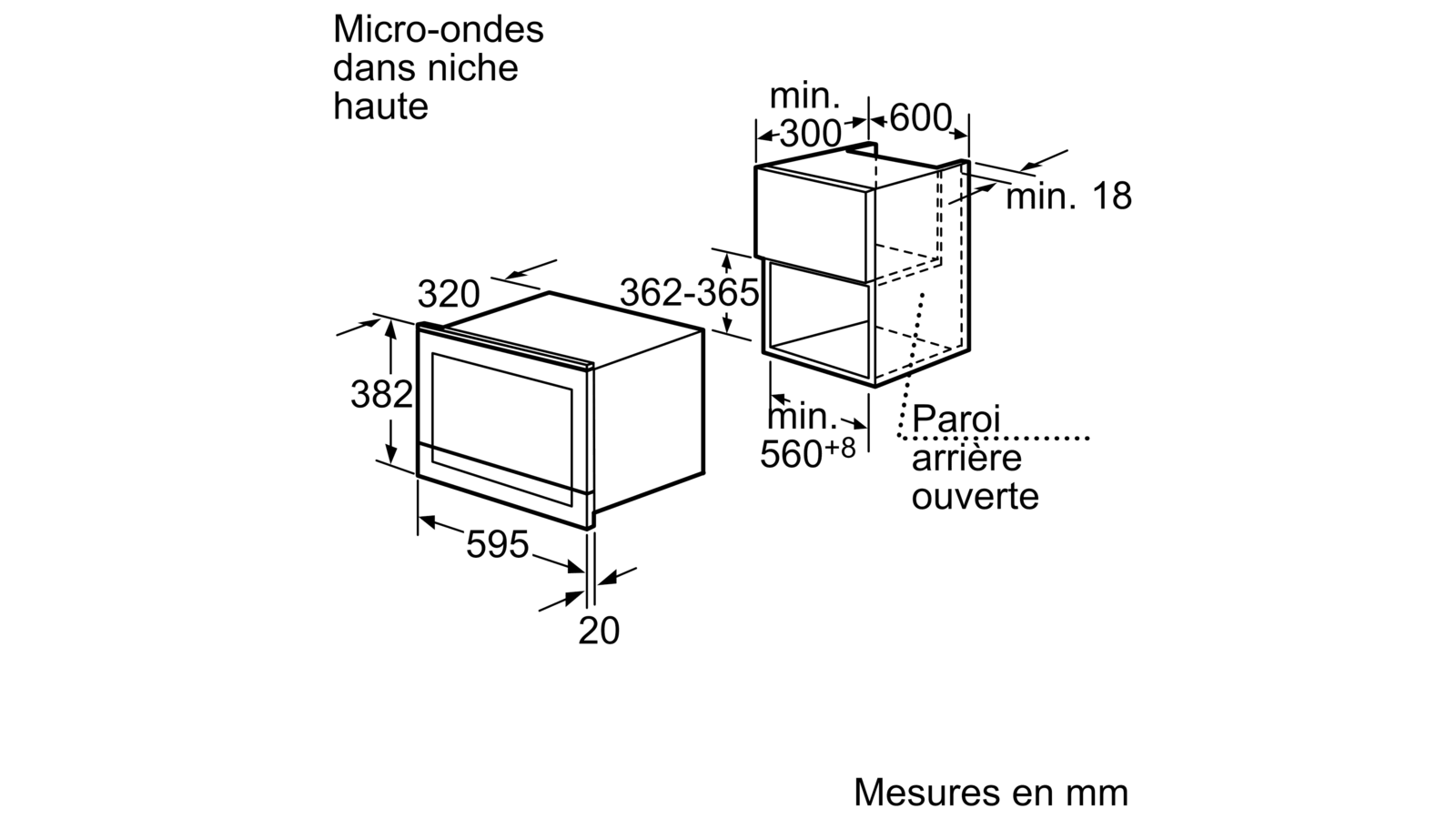 Micro-ondes dans niche haute

min. 300

600

min. 18

320

362-365

382

min. $560^{+8}$

Paroi arrière ouverte

595

20

Mesures en mm