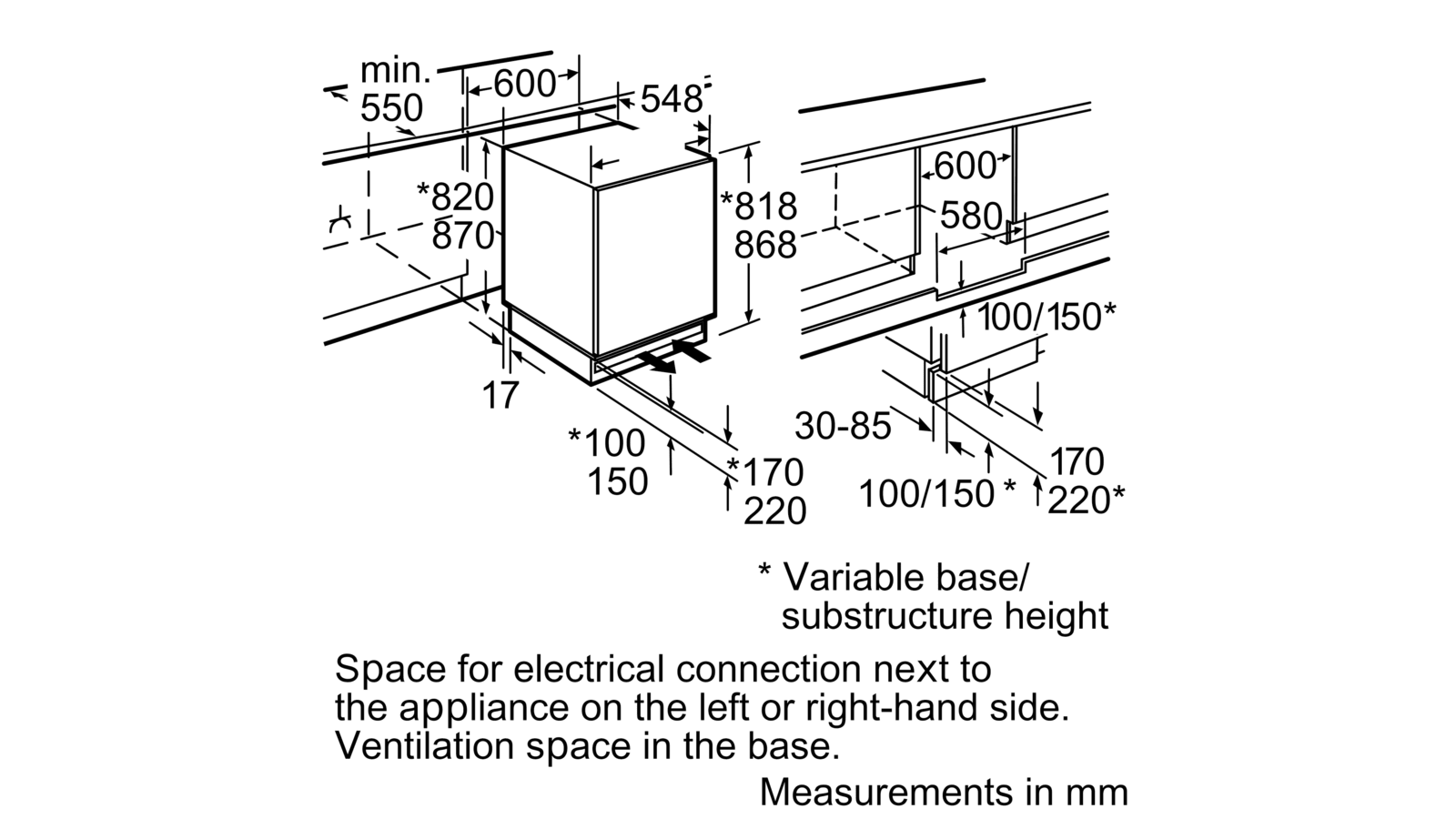 min.
550
600
548
*820
870
*818
868
17
*100
150
*170
220
600
580
100/150*
30-85
100/150 *
170
220*

* Variable base/ substructure height

Space for electrical connection next to the appliance on the left or right-hand side. Ventilation space in the base.

Measurements in mm