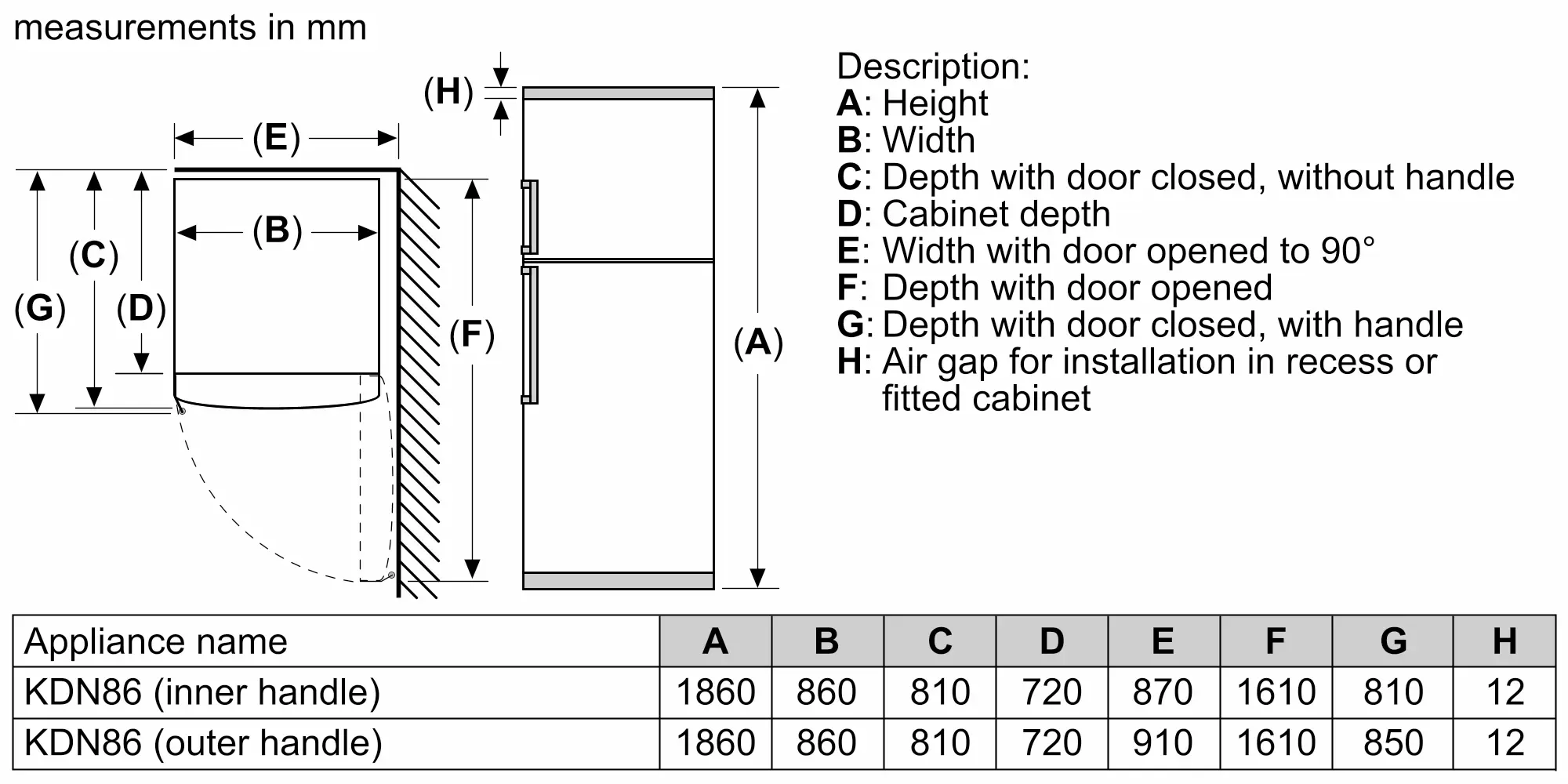 measurements in mm

(H)

(E)

(B)

(C)

(G)

(D)

(F)

(A)

Description:
A: Height
B: Width
C: Depth with door closed, without handle
D: Cabinet depth
E: Width with door opened to 90°
F: Depth with door opened
G: Depth with door closed, with handle
H: Air gap for installation in recess or fitted cabinet

| Appliance name | A | B | C | D | E | F | G | H |
|---|---|---|---|---|---|---|---|---|
| KDN86 (inner handle) | 1860 | 860 | 810 | 720 | 870 | 1610 | 810 | 12 |
| KDN86 (outer handle) | 1860 | 860 | 810 | 720 | 910 | 1610 | 850 | 12 |