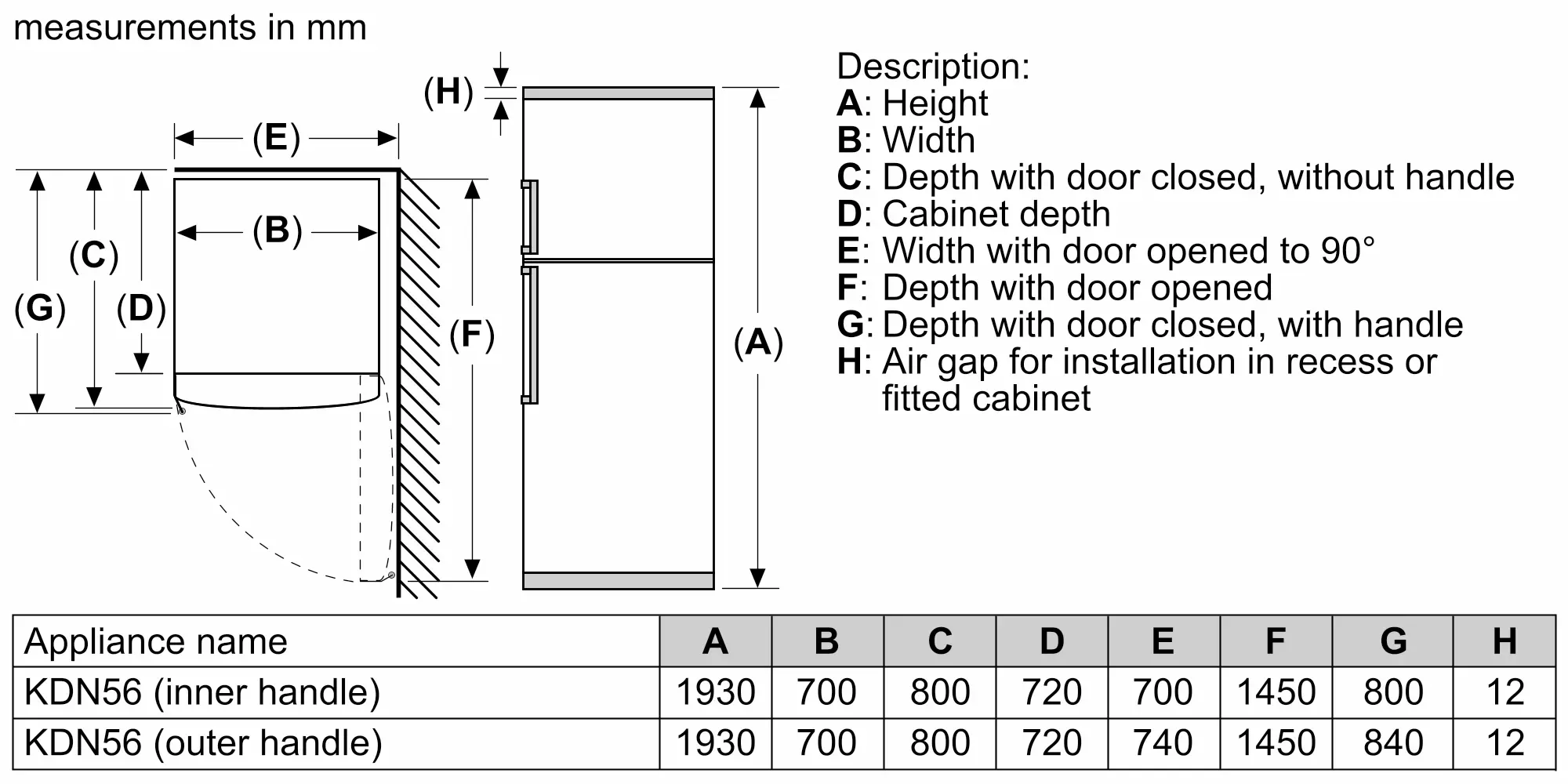 measurements in mm

(H)

(E)

(B)

(C)

(G)

(D)

(F)

(A)

Description:
A: Height
B: Width
C: Depth with door closed, without handle
D: Cabinet depth
E: Width with door opened to 90°
F: Depth with door opened
G: Depth with door closed, with handle
H: Air gap for installation in recess or fitted cabinet

| Appliance name | A | B | C | D | E | F | G | H |
|---|---|---|---|---|---|---|---|---|
| KDN56 (inner handle) | 1930 | 700 | 800 | 720 | 700 | 1450 | 800 | 12 |
| KDN56 (outer handle) | 1930 | 700 | 800 | 720 | 740 | 1450 | 840 | 12 |