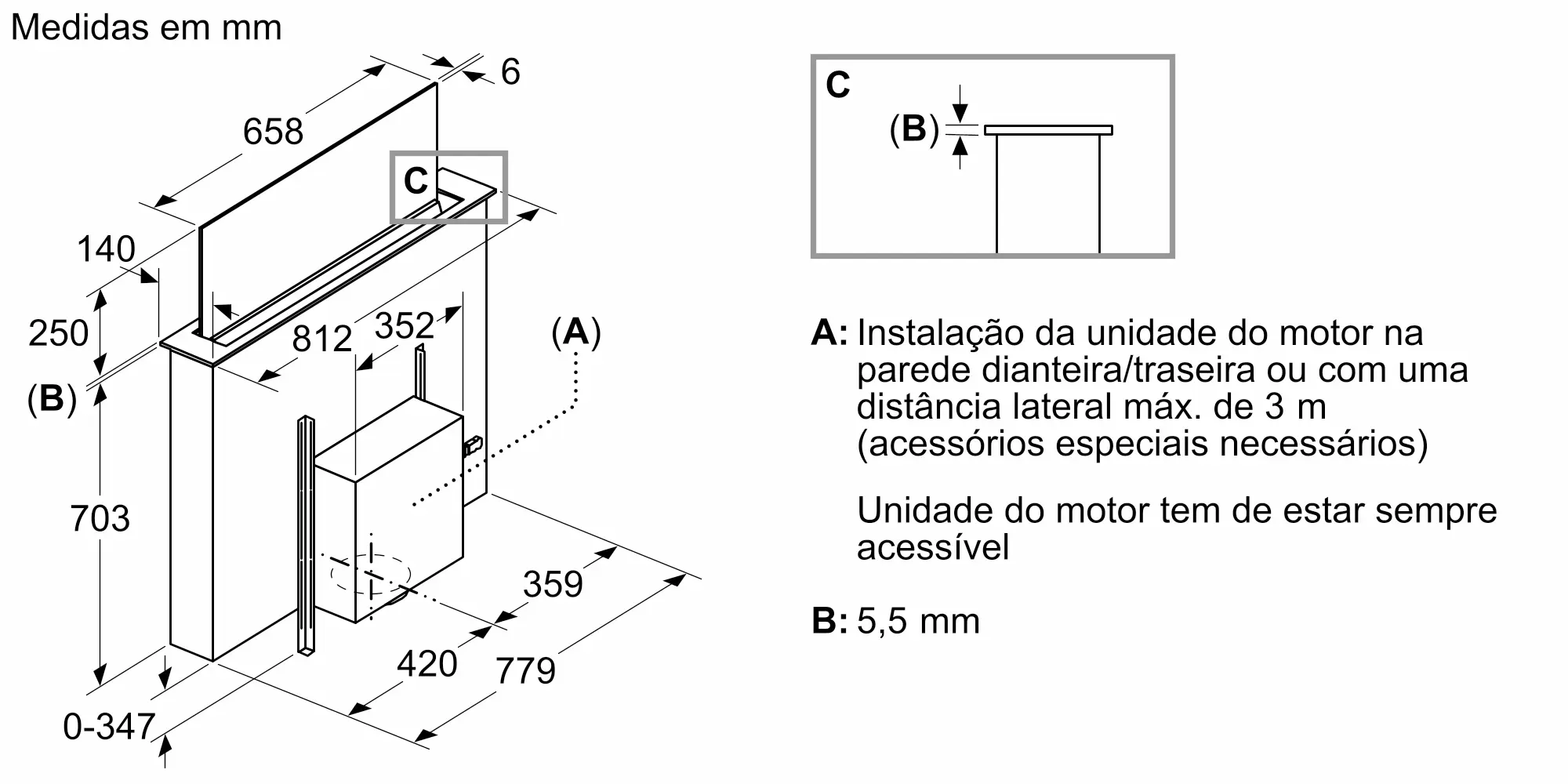 Medidas em mm

6

658

C

140

250

812

352

(A)

(B)

703

359

420

779

0-347

C

(B)

A: Instalação da unidade do motor na parede dianteira/traseira ou com uma distância lateral máx. de 3 m (acessórios especiais necessários)

Unidade do motor tem de estar sempre acessível

B: 5,5 mm