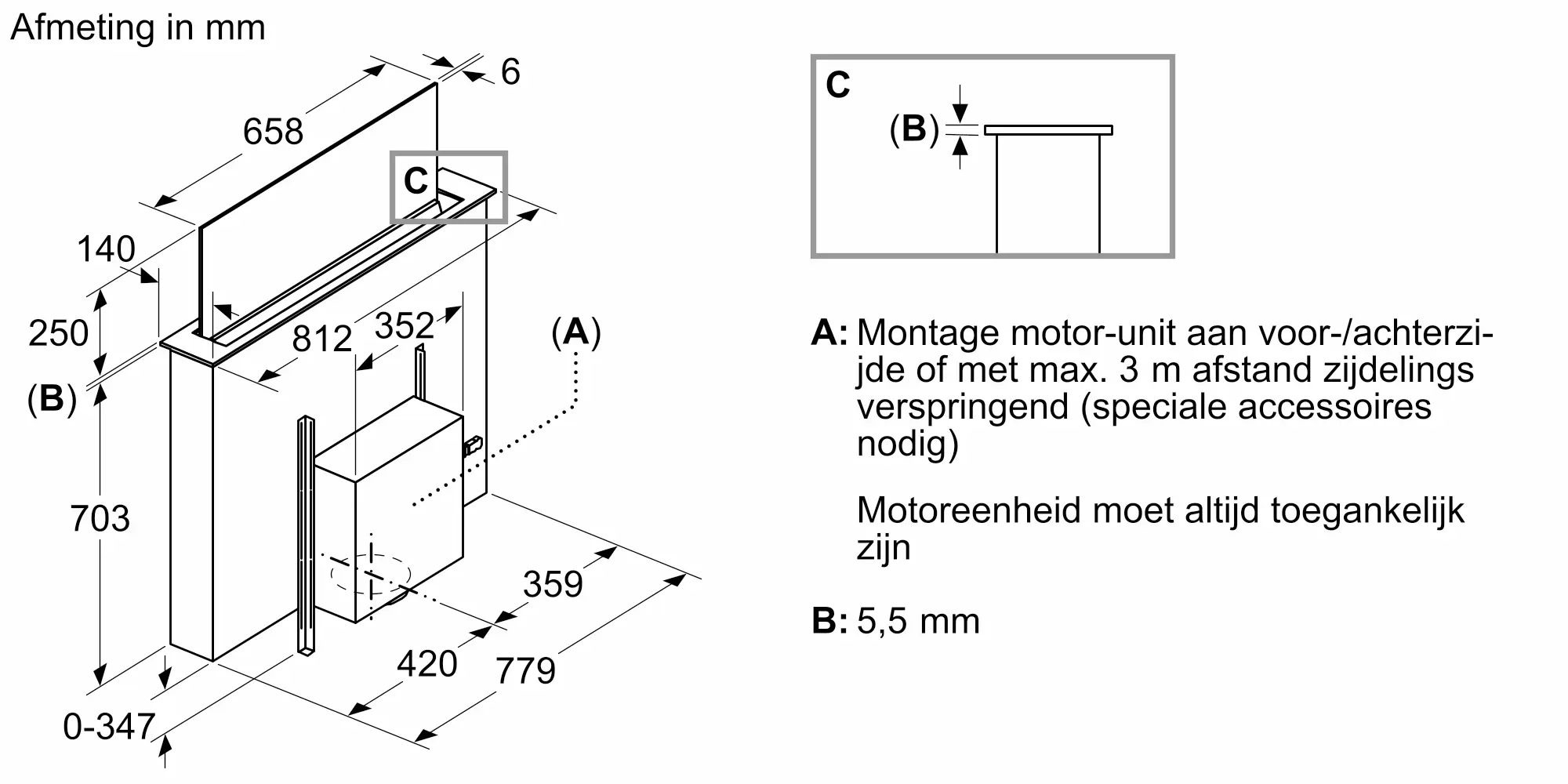 Afmeting in mm

6

658

C

140

250

812

352

(A)

(B)

703

359

420

779

0-347

C

(B)

A: Montage motor-unit aan voor-/achterzijde of met max. 3 m afstand zijdelings verspringend (speciale accessoires nodig)

Motoreenheid moet altijd toegankelijk zijn

B: 5,5 mm