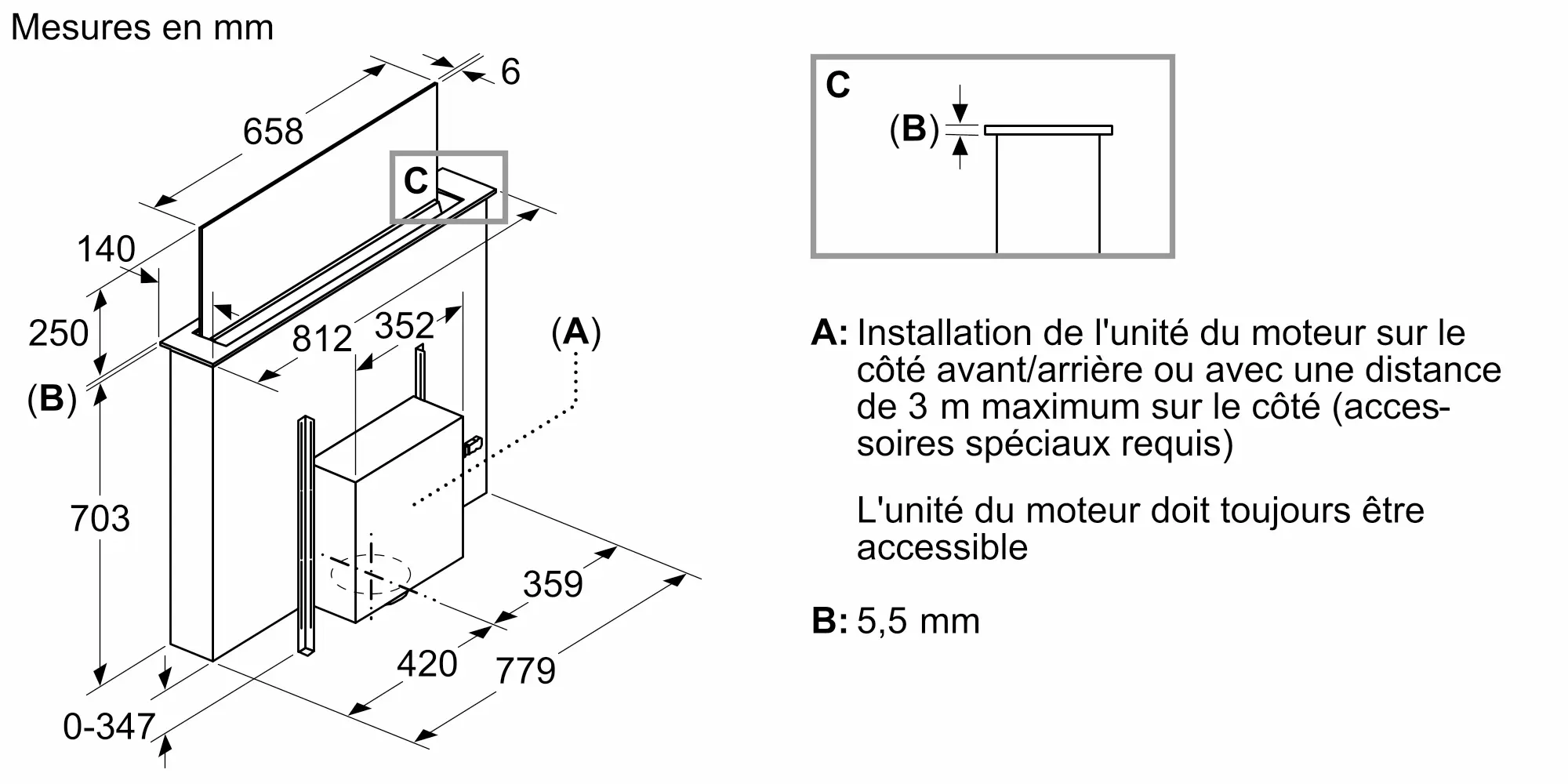 Mesures en mm

6

658

C

140

250

812

352

(A)

(B)

703

359

420

779

0-347

C

(B)

A: Installation de l'unité du moteur sur le côté avant/arrière ou avec une distance de 3 m maximum sur le côté (accessoires spéciaux requis)

L'unité du moteur doit toujours être accessible

B: 5,5 mm