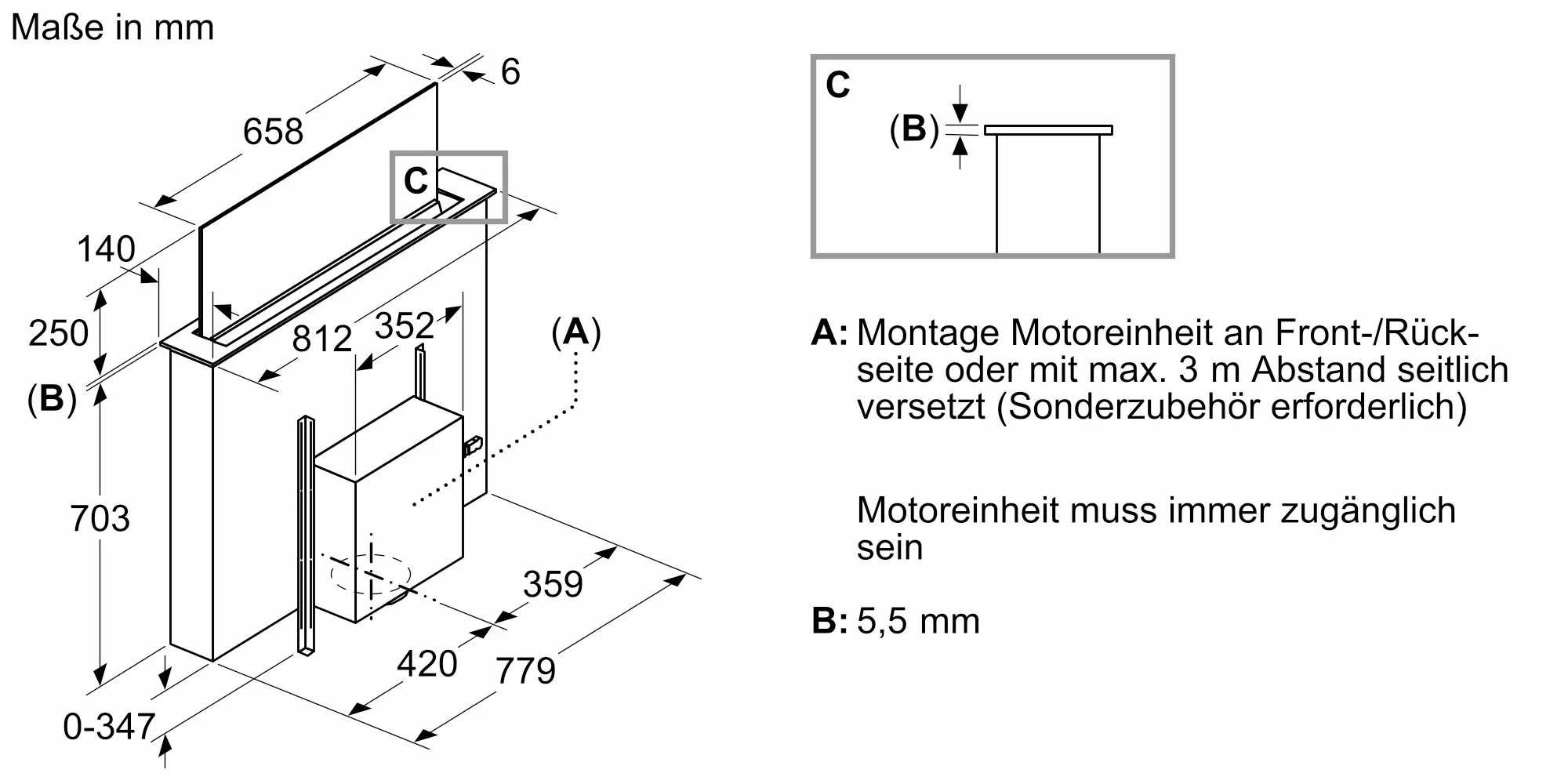 Maße in mm

6

658

C

140

250

812

352

(A)

(B)

703

359

420

779

0-347

C

(B)

A: Montage Motoreinheit an Front-/Rückseite oder mit max. 3 m Abstand seitlich versetzt (Sonderzubehör erforderlich)

Motoreinheit muss immer zugänglich sein

B: 5,5 mm