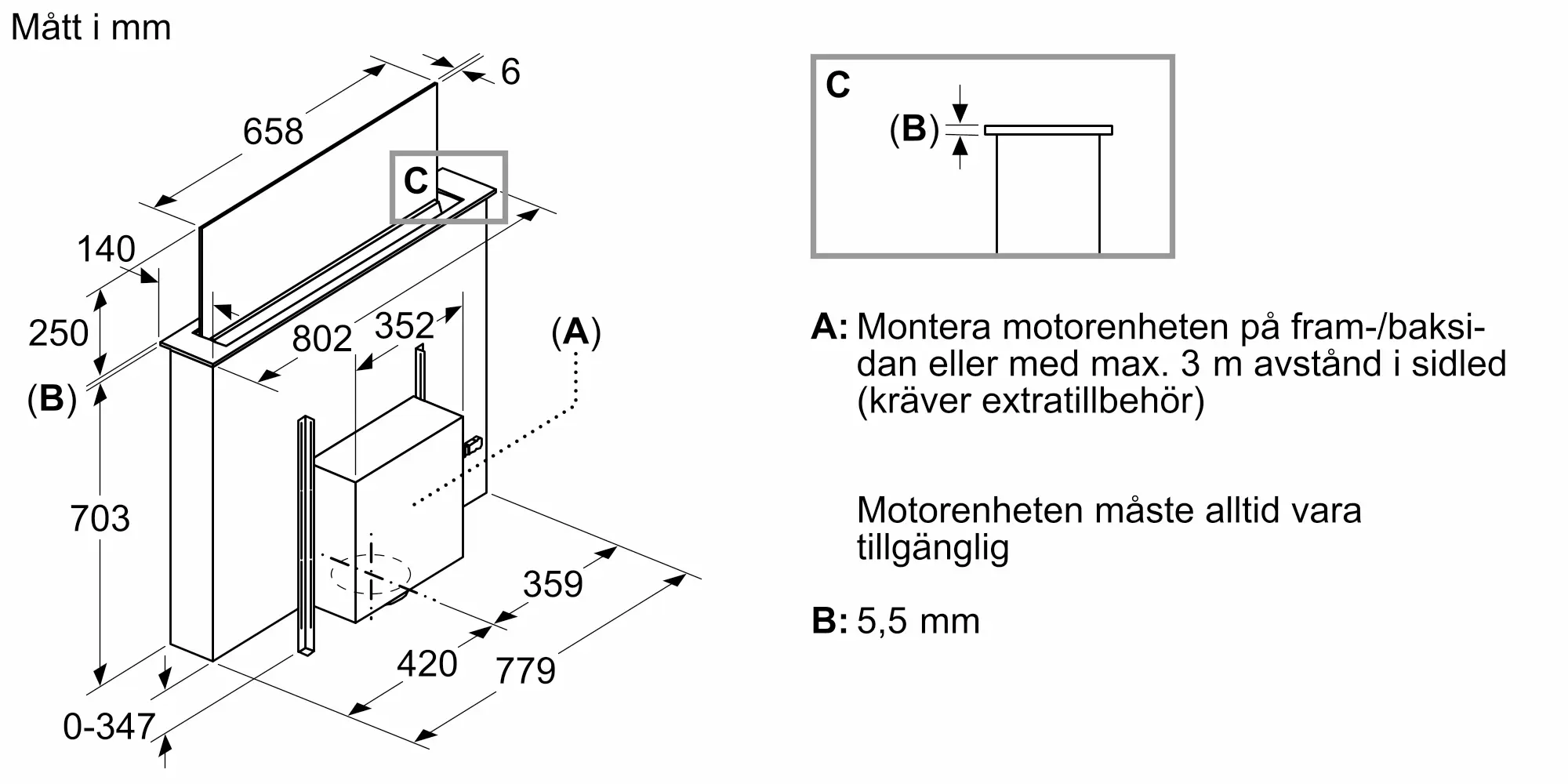 Mått i mm

6

658

C

140

250

802

352

(A)

(B)

703

359

420

779

0-347

C

(B)

A: Montera motorenheten på fram-/baksidan eller med max. 3 m avstånd i sidled (kräver extratillbehör)

Motorenheten måste alltid vara tillgänglig

B: 5,5 mm