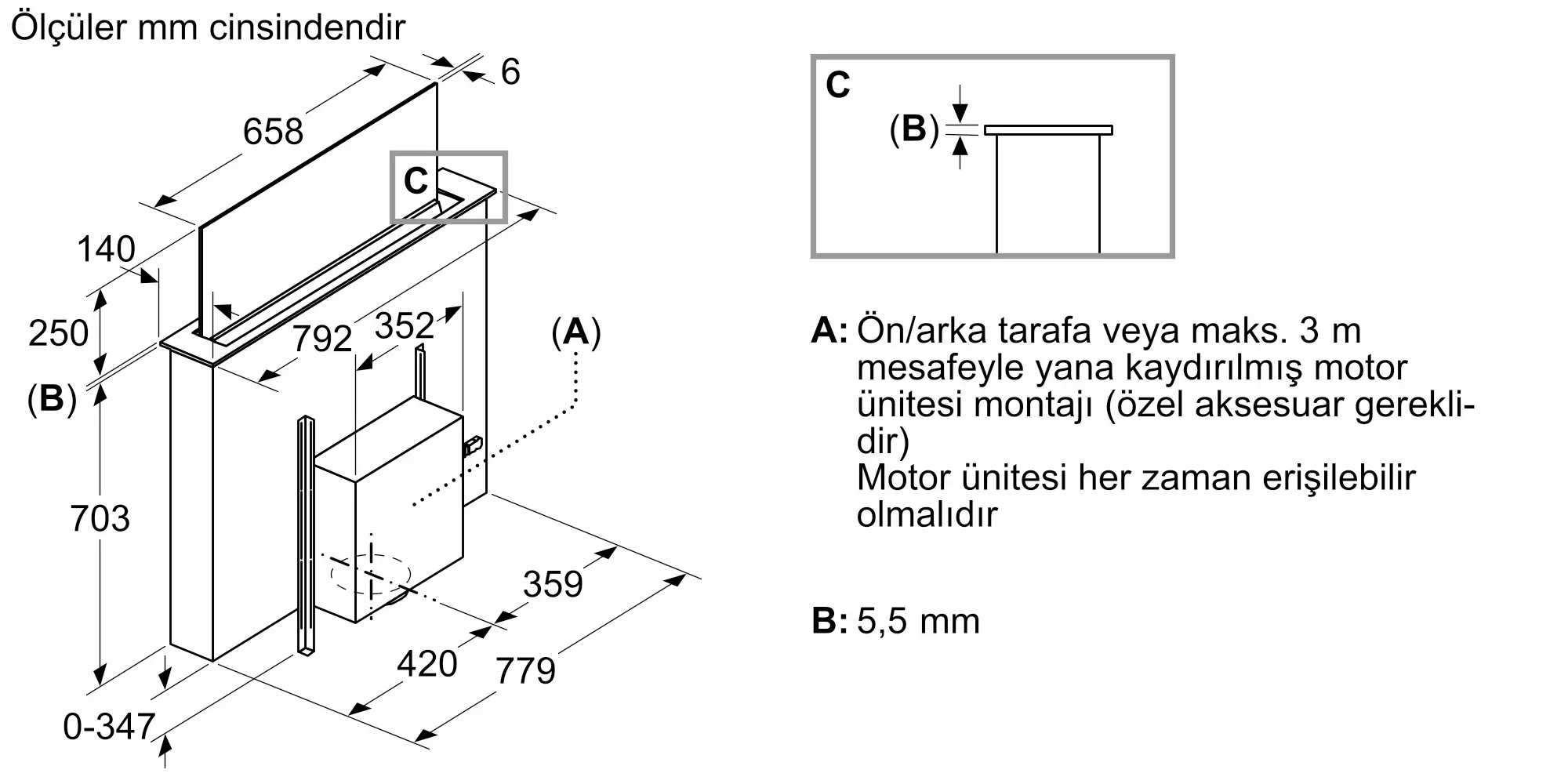 Ölçüler mm cinsindendir

6
658
C
140
250
792
352
(A)
(B)
703
359
420
779
0-347

C
(B)

A: Ön/arka tarafa veya maks. 3 m mesafeyle yana kaydırılmış motor ünitesi montajı (özel aksesuar gereklidir)
Motor ünitesi her zaman erişilebilir olmalıdır

B: 5,5 mm