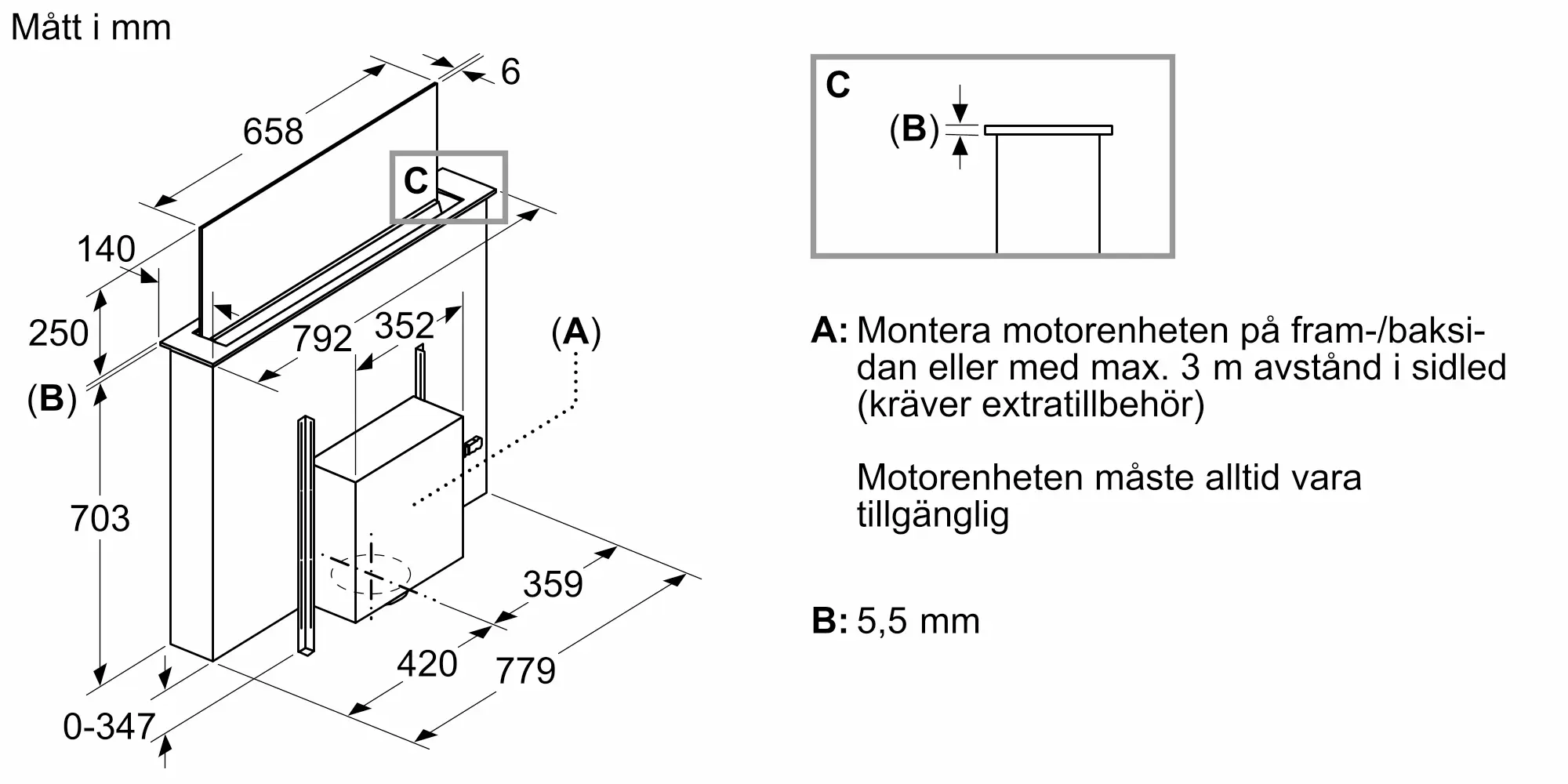 Mått i mm

6

658

C

140

250

792

352

(A)

(B)

703

359

420

779

0-347

C

(B)

A: Montera motorenheten på fram-/baksidan eller med max. 3 m avstånd i sidled (kräver extratillbehör)

Motorenheten måste alltid vara tillgänglig

B: 5,5 mm