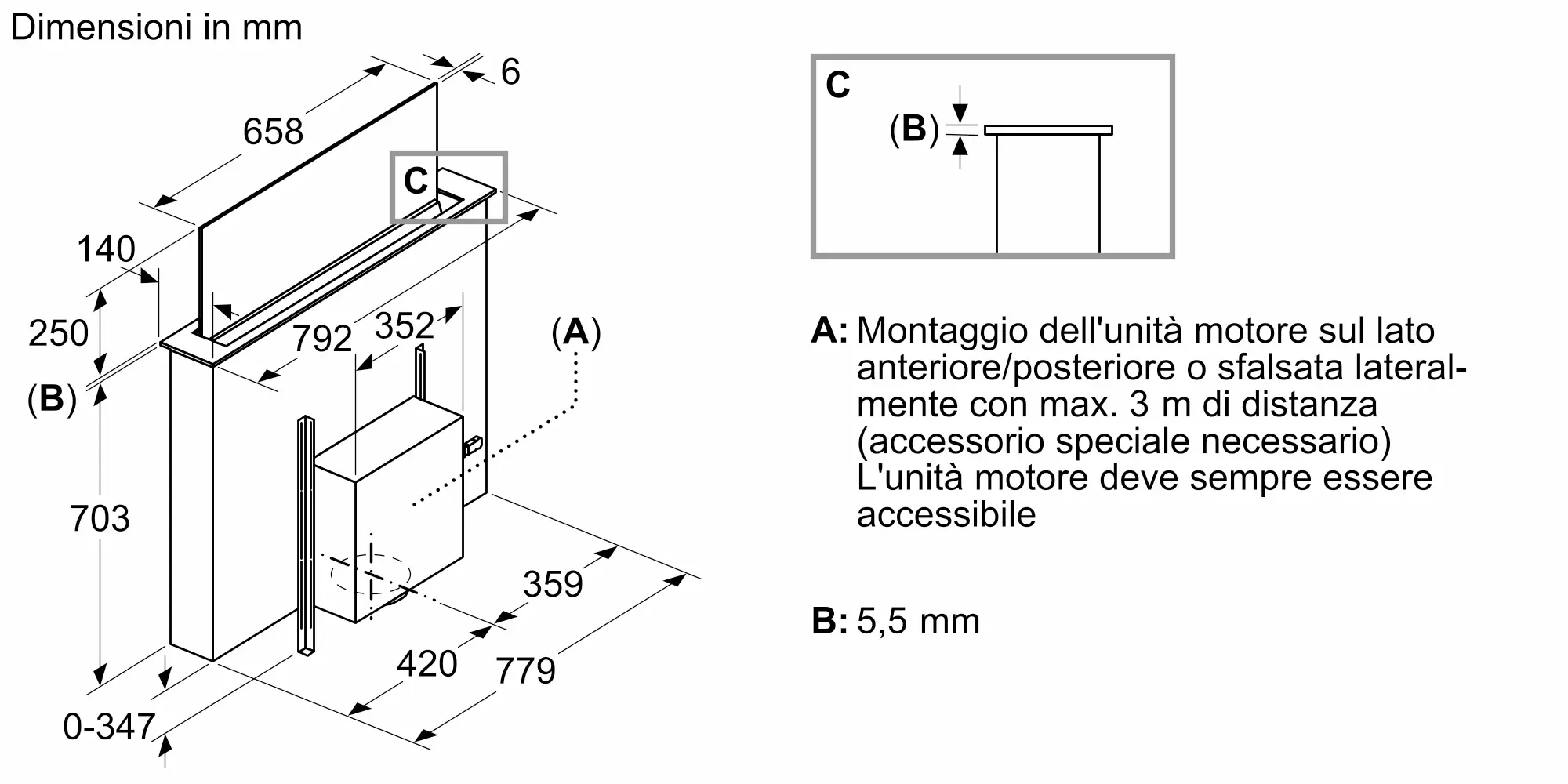 Dimensioni in mm

6
658
C
140
250
792
352
(A)
(B)
703
359
420
779
0-347

C
(B)

A: Montaggio dell'unità motore sul lato anteriore/posteriore o sfalsata lateralmente con max. 3 m di distanza (accessorio speciale necessario) L'unità motore deve sempre essere accessibile

B: 5,5 mm