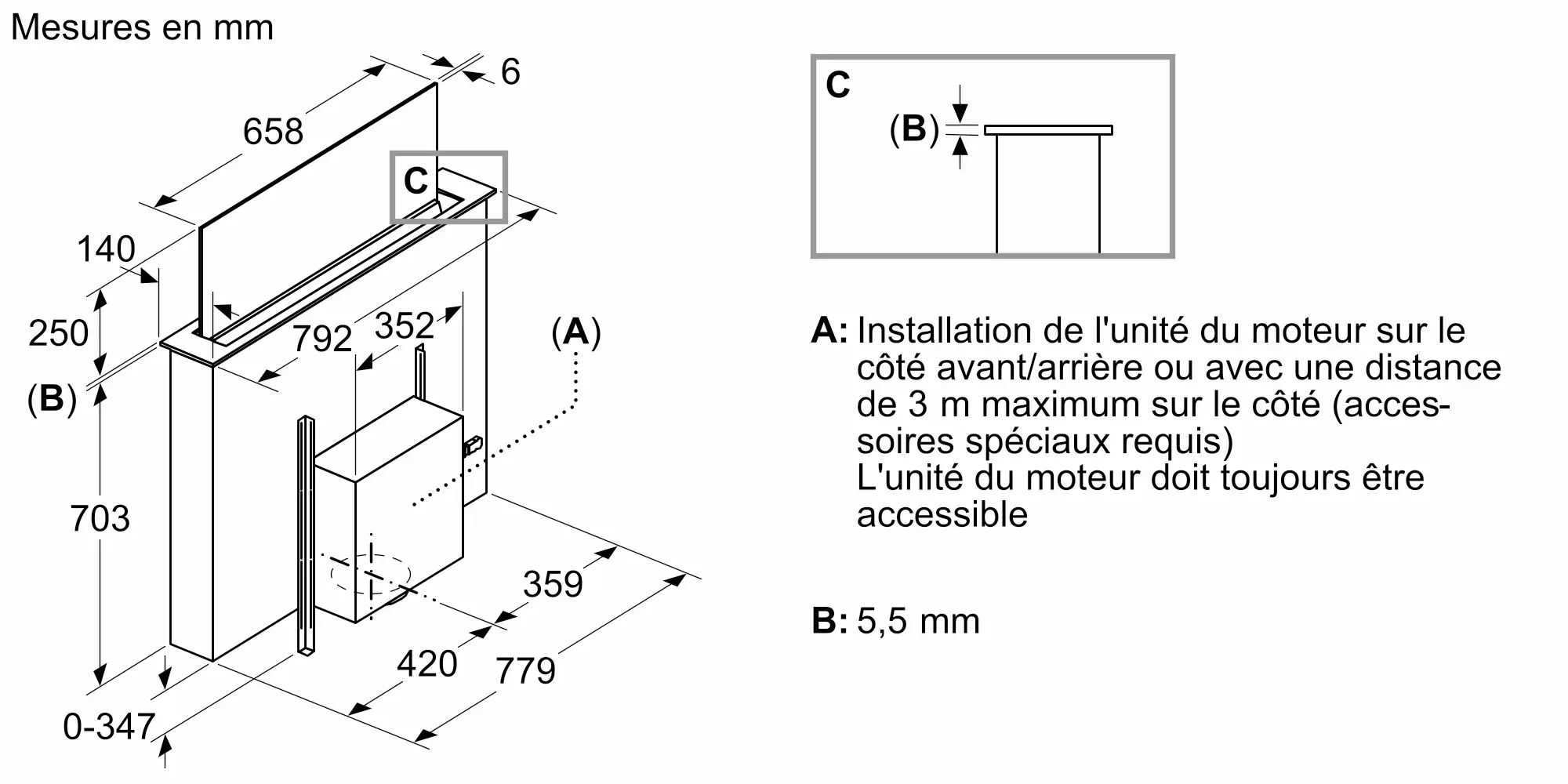 Mesures en mm

6

658

C

140

250

792

352

(A)

(B)

703

359

420

779

0-347

C

(B)

A: Installation de l'unité du moteur sur le côté avant/arrière ou avec une distance de 3 m maximum sur le côté (accessoires spéciaux requis)
L'unité du moteur doit toujours être accessible

B: 5,5 mm