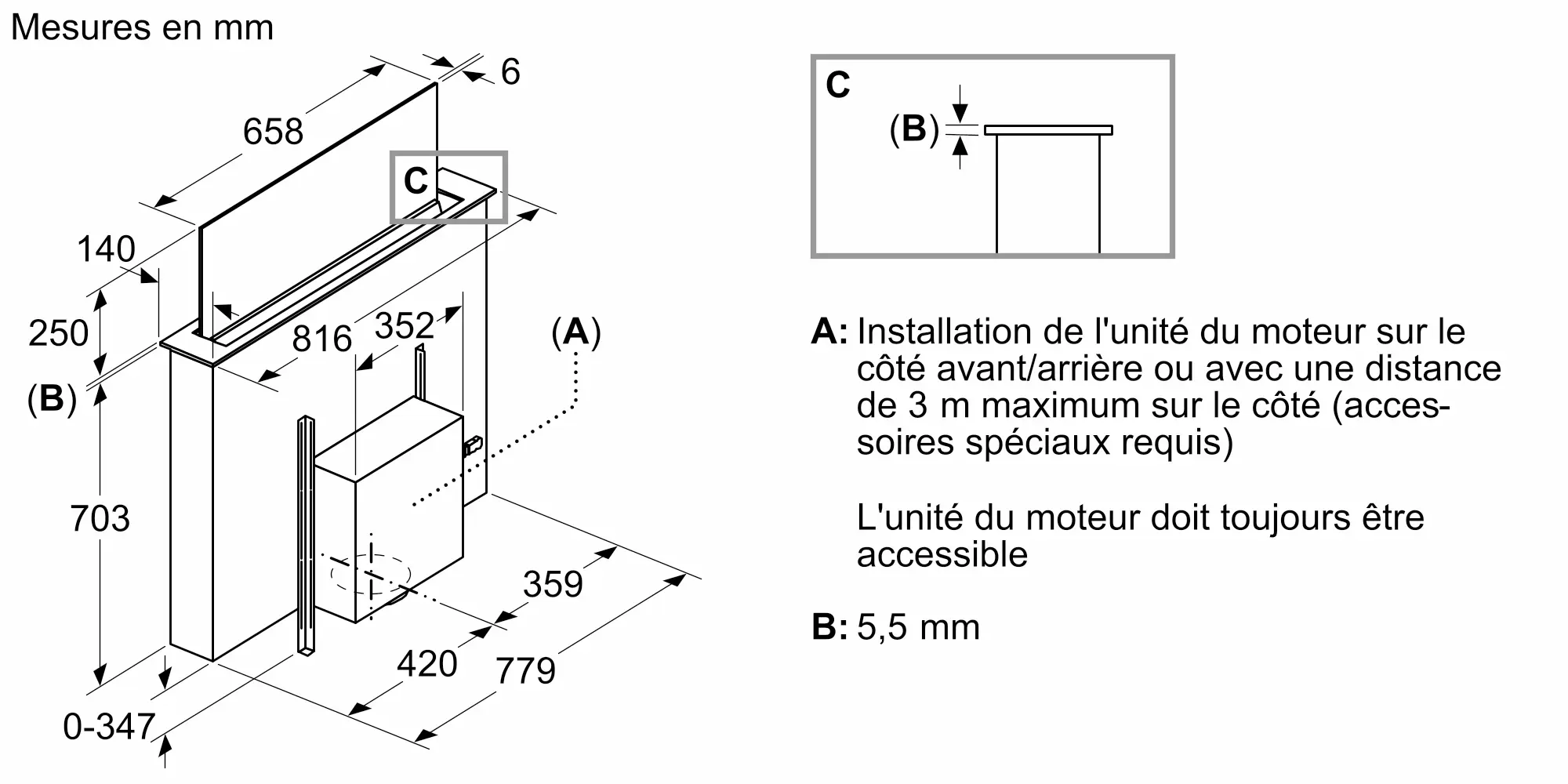 Mesures en mm

6

658

C

140

250

816

352

(A)

(B)

703

359

420

779

0-347

C

(B)

A: Installation de l'unité du moteur sur le côté avant/arrière ou avec une distance de 3 m maximum sur le côté (accessoires spéciaux requis)

L'unité du moteur doit toujours être accessible

B: 5,5 mm