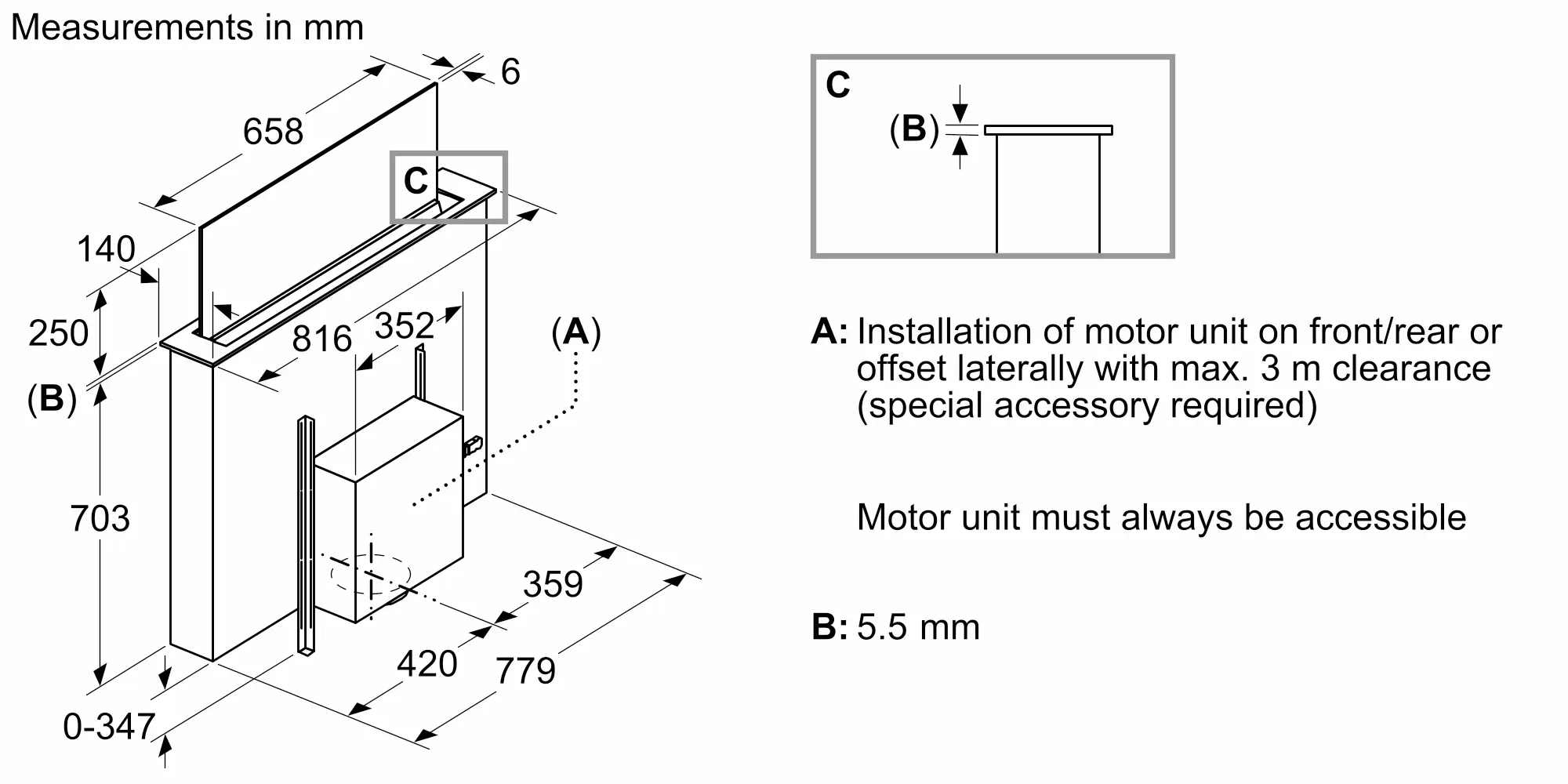 Measurements in mm

6

658

C

140

250

816

352

(A)

(B)

703

359

420

779

0-347

C

(B)

A: Installation of motor unit on front/rear or offset laterally with max. 3 m clearance (special accessory required)

Motor unit must always be accessible

B: 5.5 mm