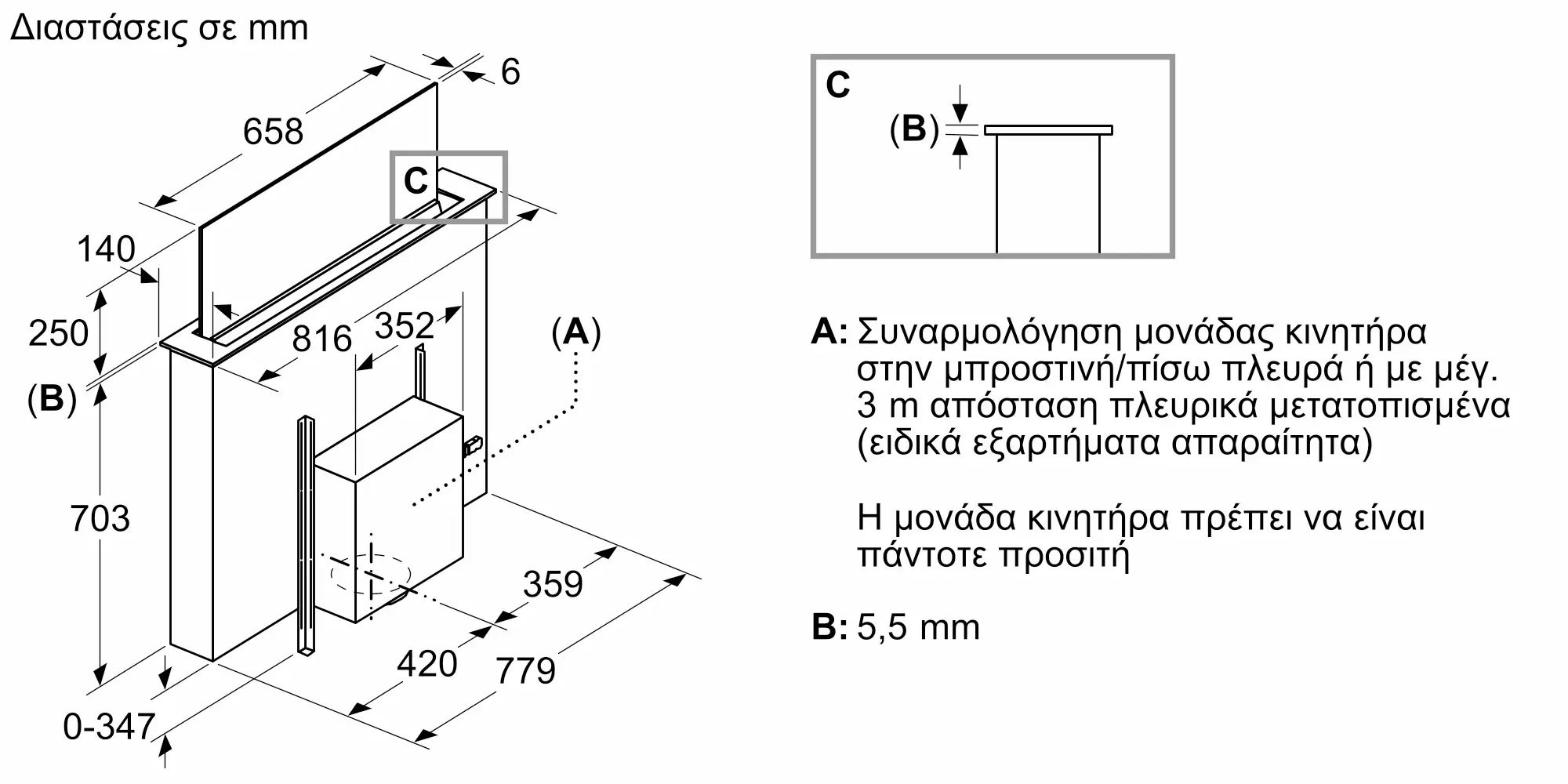 Διαστάσεις σε mm

6

658

C

140

250

816

352

(A)

(B)

703

359

420

779

0-347

C

(B)

A: Συναρμολόγηση μονάδας κινητήρα στην μπροστινή/πίσω πλευρά ή με μέγ. 3 m απόσταση πλευρικά μετατοπισμένα (ειδικά εξαρτήματα απαραίτητα)

Η μονάδα κινητήρα πρέπει να είναι πάντοτε προσιτή

B: 5,5 mm