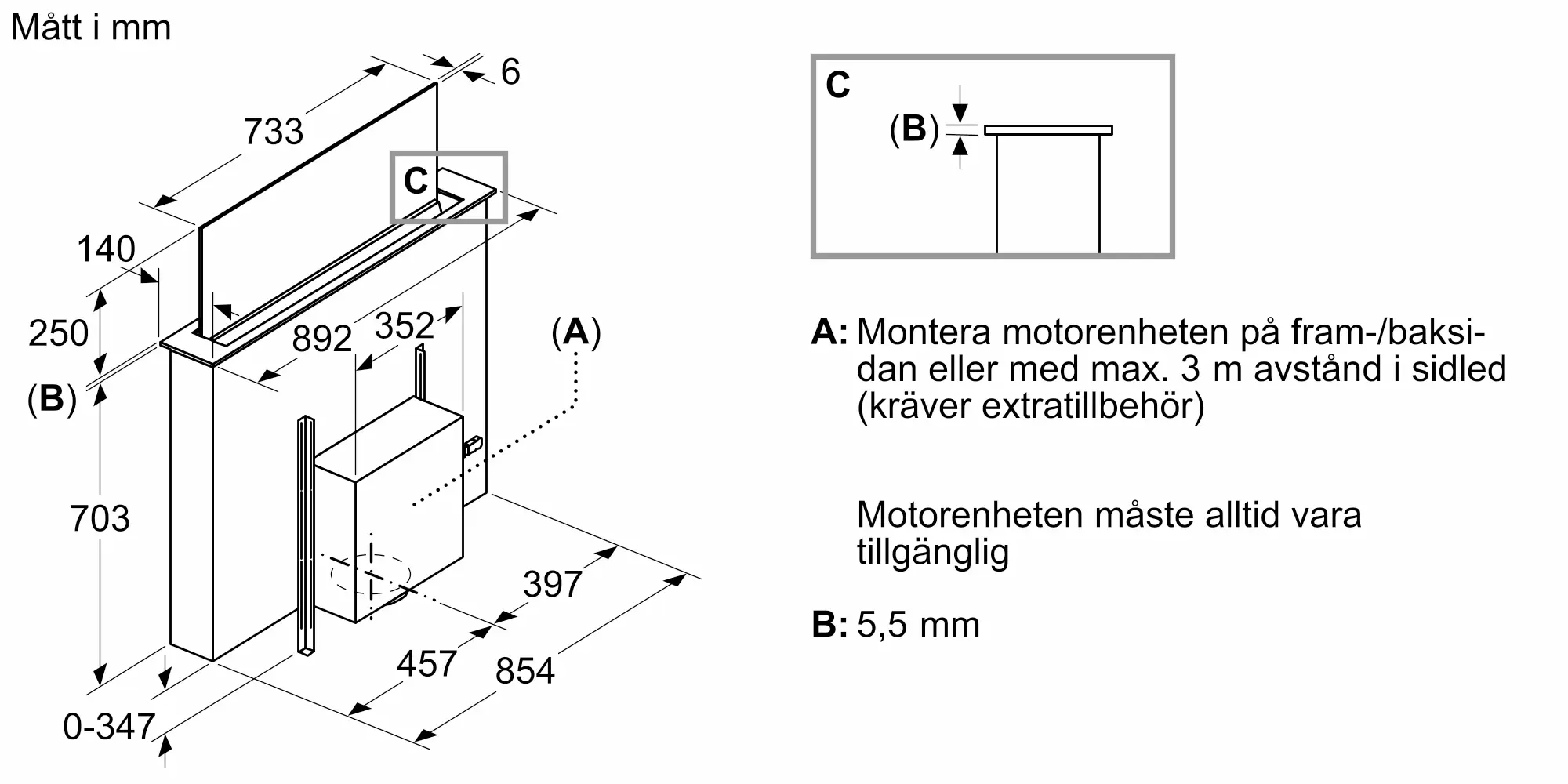 Mått i mm

733

6

C

140

250

892

352

(A)

(B)

703

397

457

854

0-347

C

(B)

A: Montera motorenheten på fram-/baksidan eller med max. 3 m avstånd i sidled (kräver extratillbehör)

Motorenheten måste alltid vara tillgänglig

B: 5,5 mm