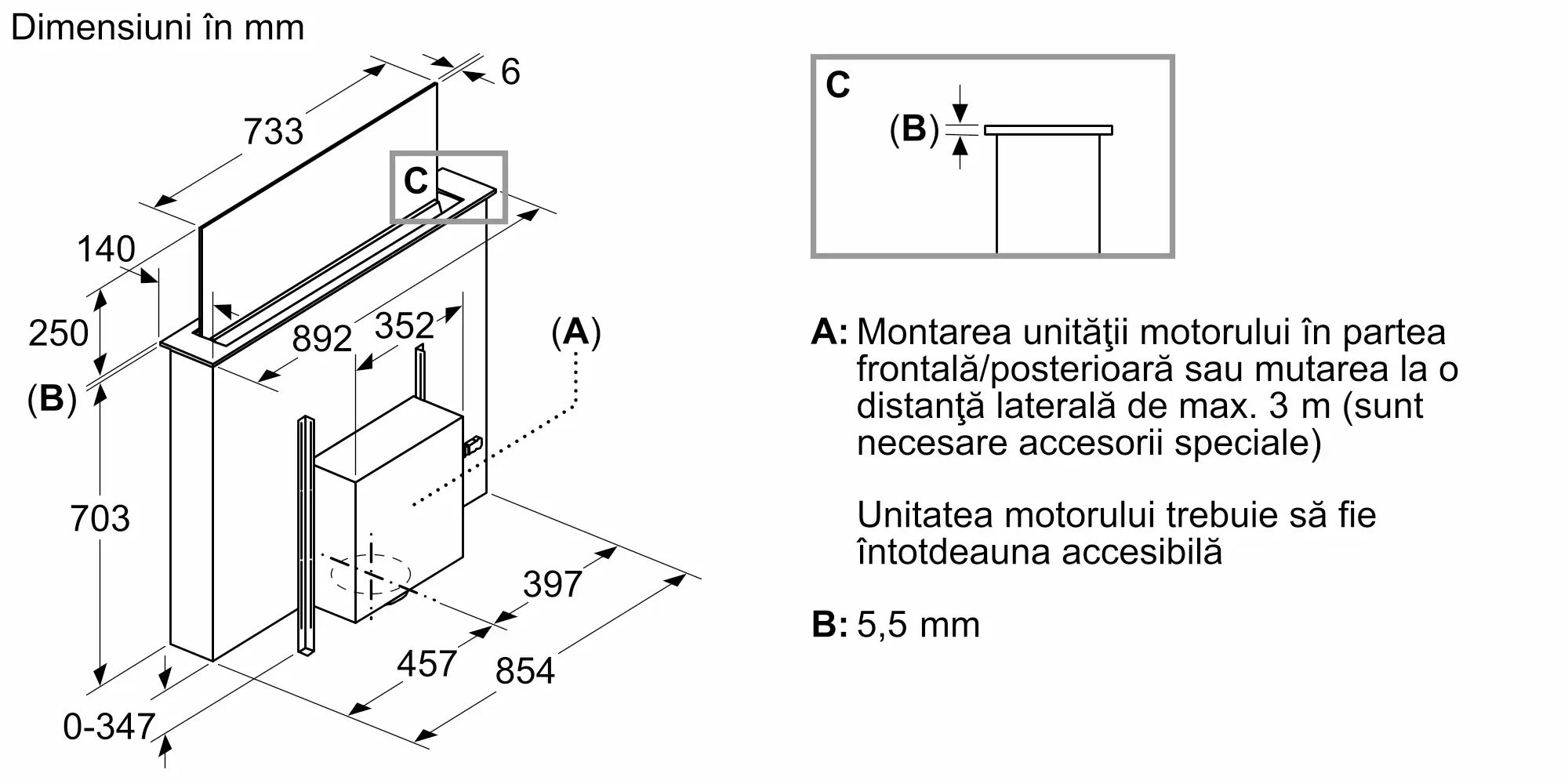 Dimensiuni în mm

6

733

C

140

250

892

352

(A)

(B)

703

397

457

854

0-347

C

(B)

A: Montarea unităţii motorului în partea frontală/posterioară sau mutarea la o distanţă laterală de max. 3 m (sunt necesare accesorii speciale)

Unitatea motorului trebuie să fie întotdeauna accesibilă

B: 5,5 mm