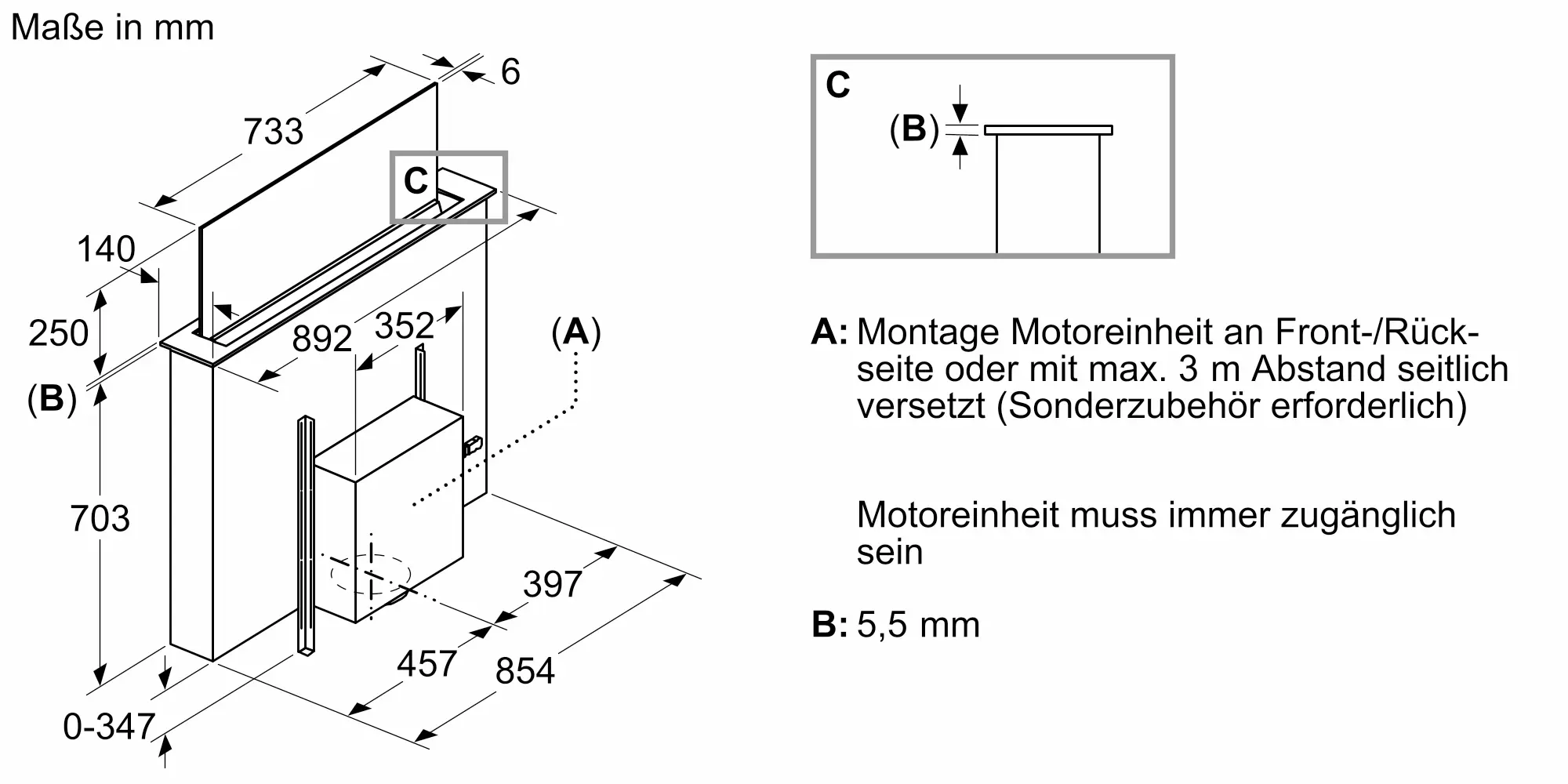 Maße in mm

733

6

C

140

250

892

352

(A)

(B)

703

397

457

854

0-347

C

(B)

A: Montage Motoreinheit an Front-/Rückseite oder mit max. 3 m Abstand seitlich versetzt (Sonderzubehör erforderlich)

Motoreinheit muss immer zugänglich sein

B: 5,5 mm