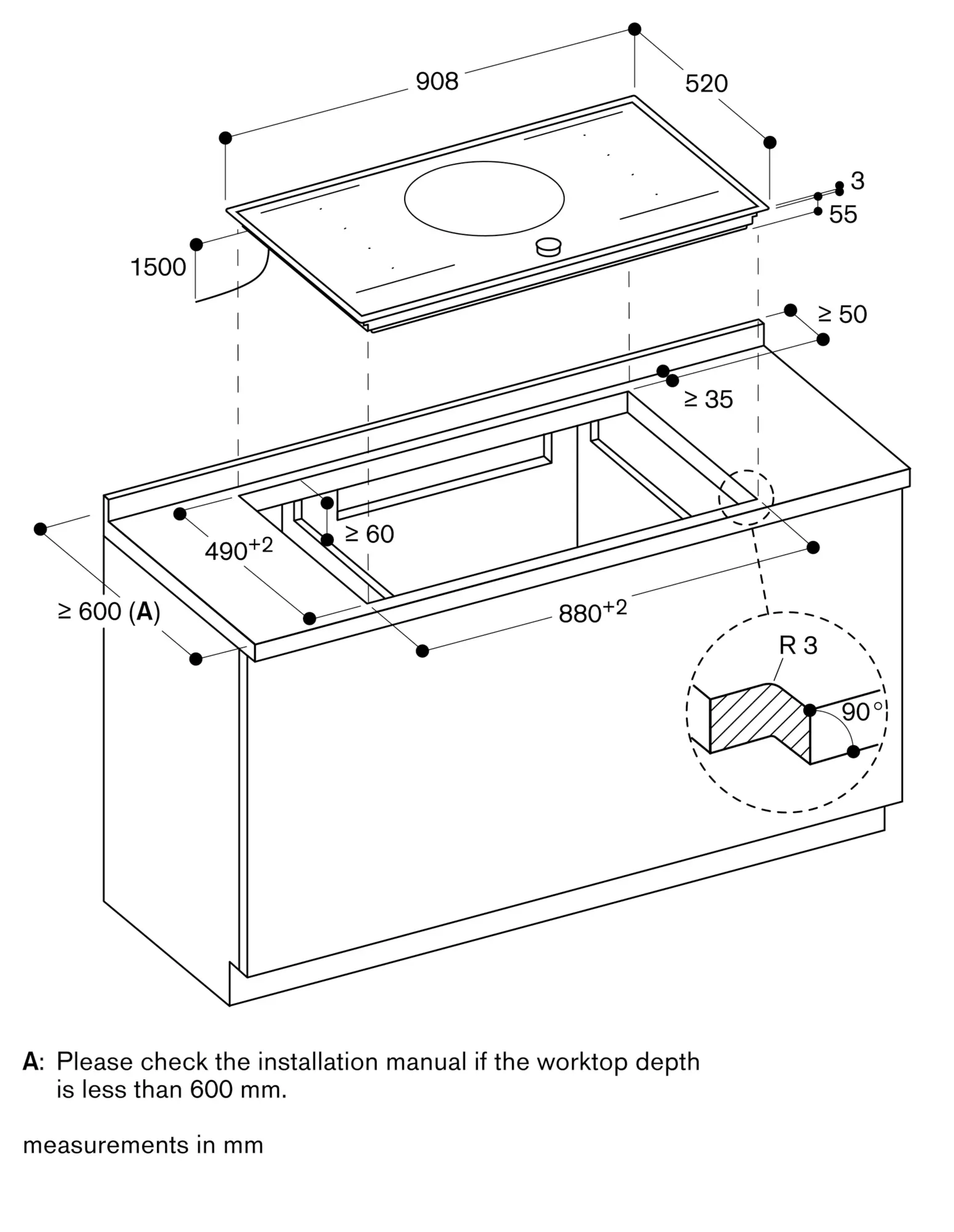 908

520

3

55

1500

≥ 50

≥ 35

≥ 60

$490^{+2}$

≥ 600 (**A**)

$880^{+2}$

R 3

90°

**A**: Please check the installation manual if the worktop depth is less than 600 mm.

measurements in mm