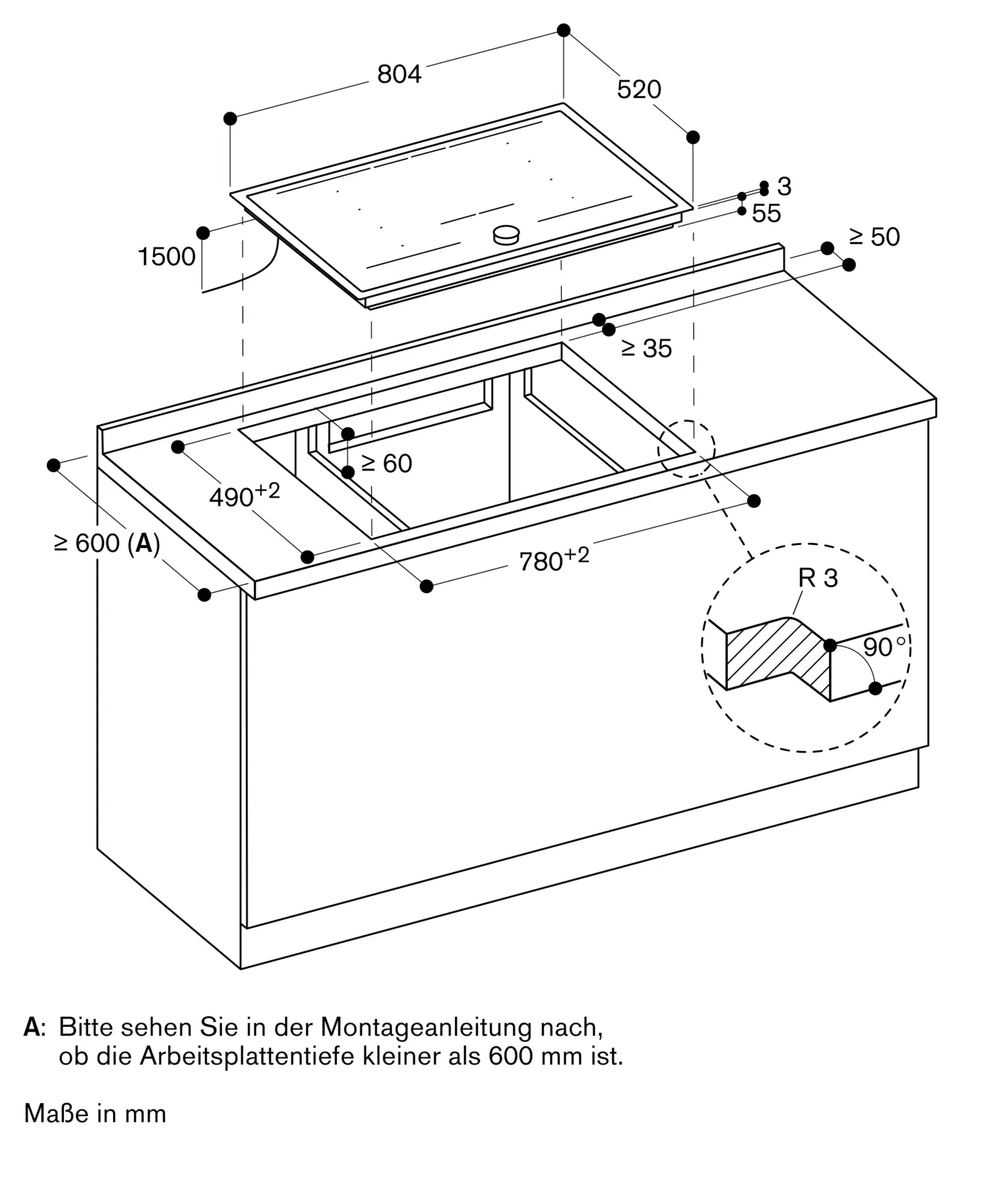 804
520
3
55
1500
≥ 50
≥ 35
≥ 60
$490^{+2}$
≥ 600 (**A**)
$780^{+2}$
R 3
90°

**A**: Bitte sehen Sie in der Montageanleitung nach, ob die Arbeitsplattentiefe kleiner als 600 mm ist.

Maße in mm