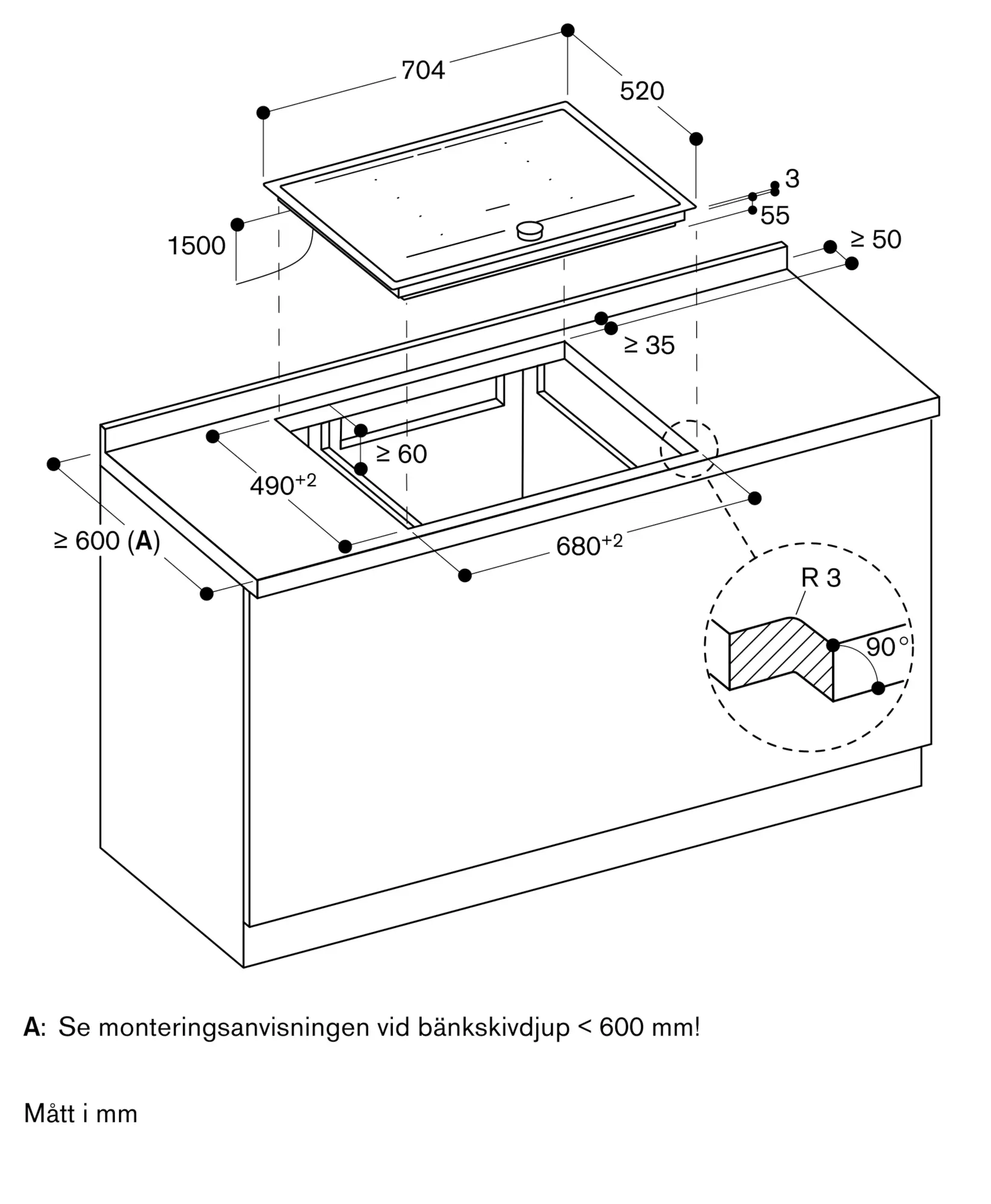 704

520

3

55

1500

≥ 50

≥ 35

≥ 60

$490^{+2}$

≥ 600 (A)

$680^{+2}$

R 3

90°

A: Se monteringsanvisningen vid bänkskivdjup < 600 mm!

Mått i mm