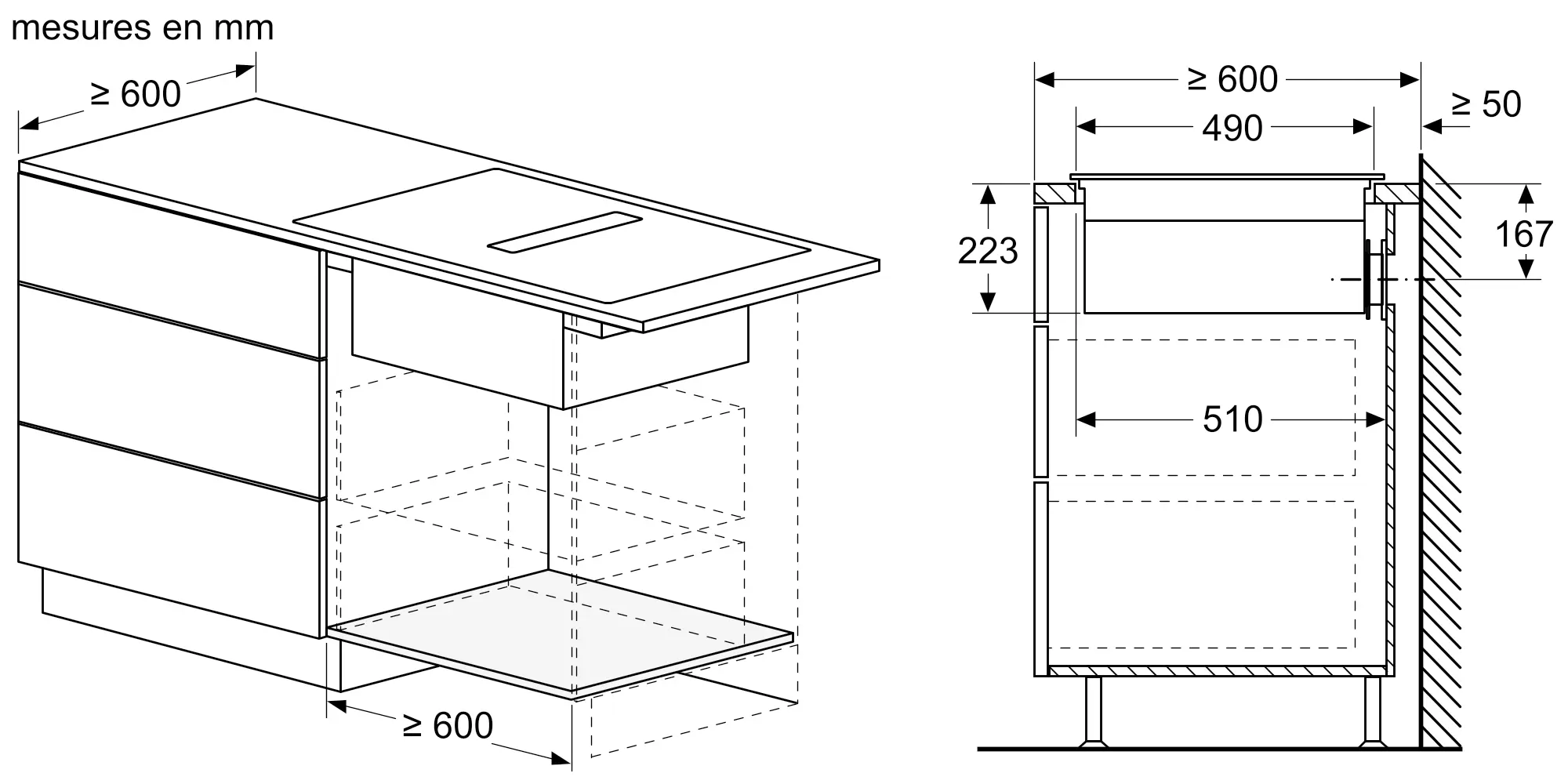 mesures en mm

≥ 600

≥ 600

≥ 600

≥ 50

490

223

167

510