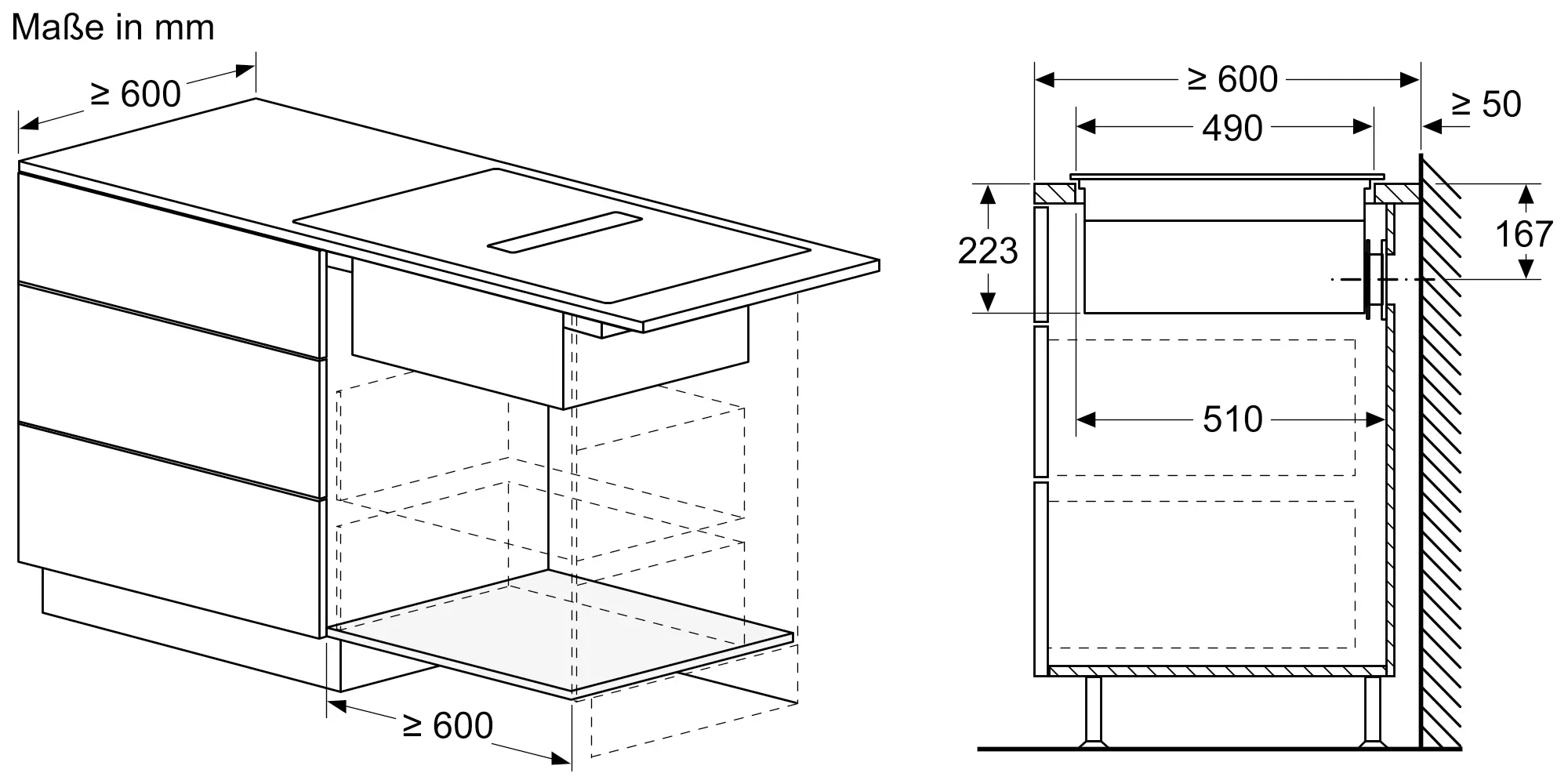 Maße in mm

≥ 600

≥ 600

≥ 600

≥ 50

490

223

167

510