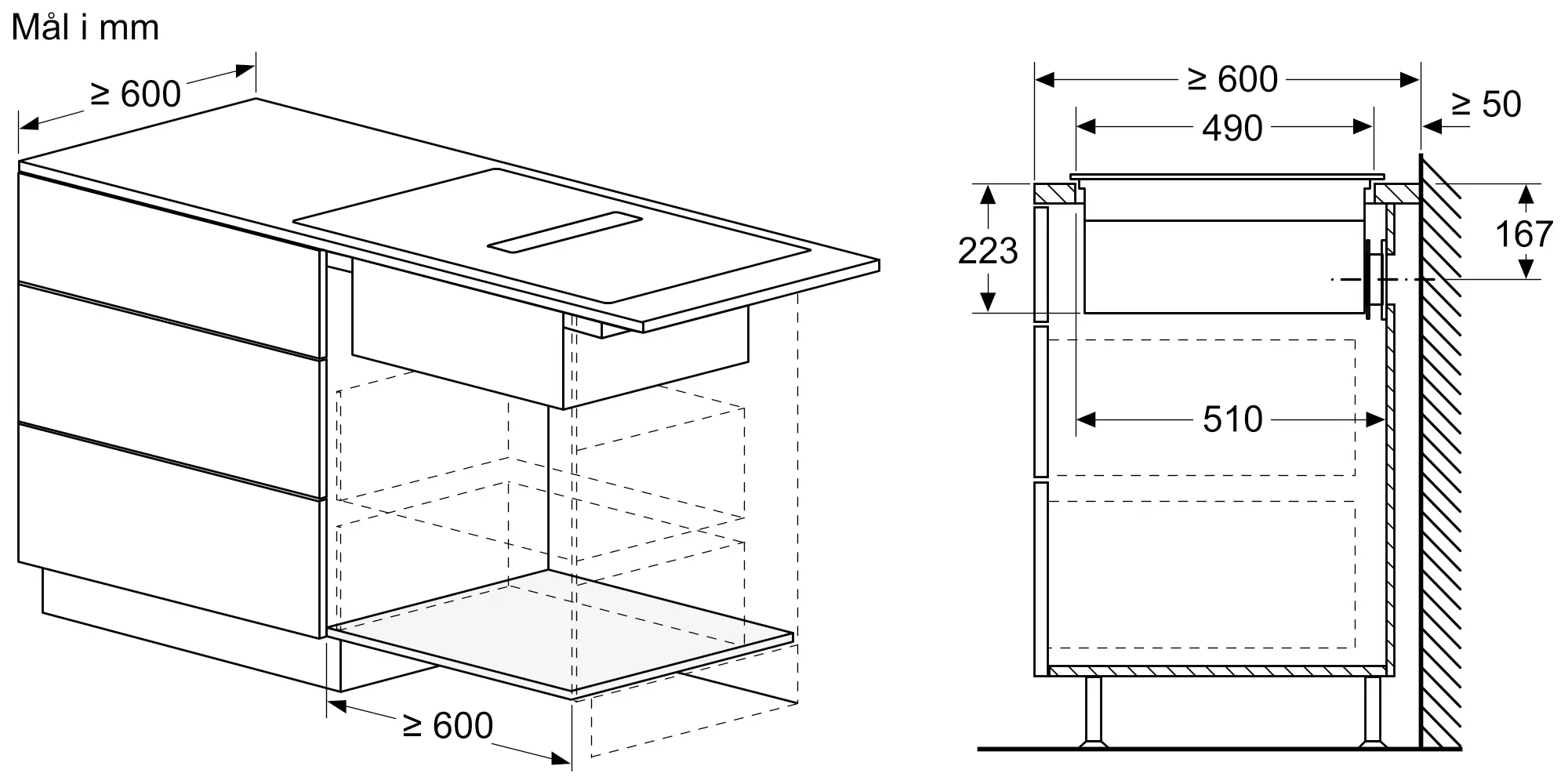 Mål i mm

≥ 600

≥ 600

≥ 600

≥ 50

490

223

167

510