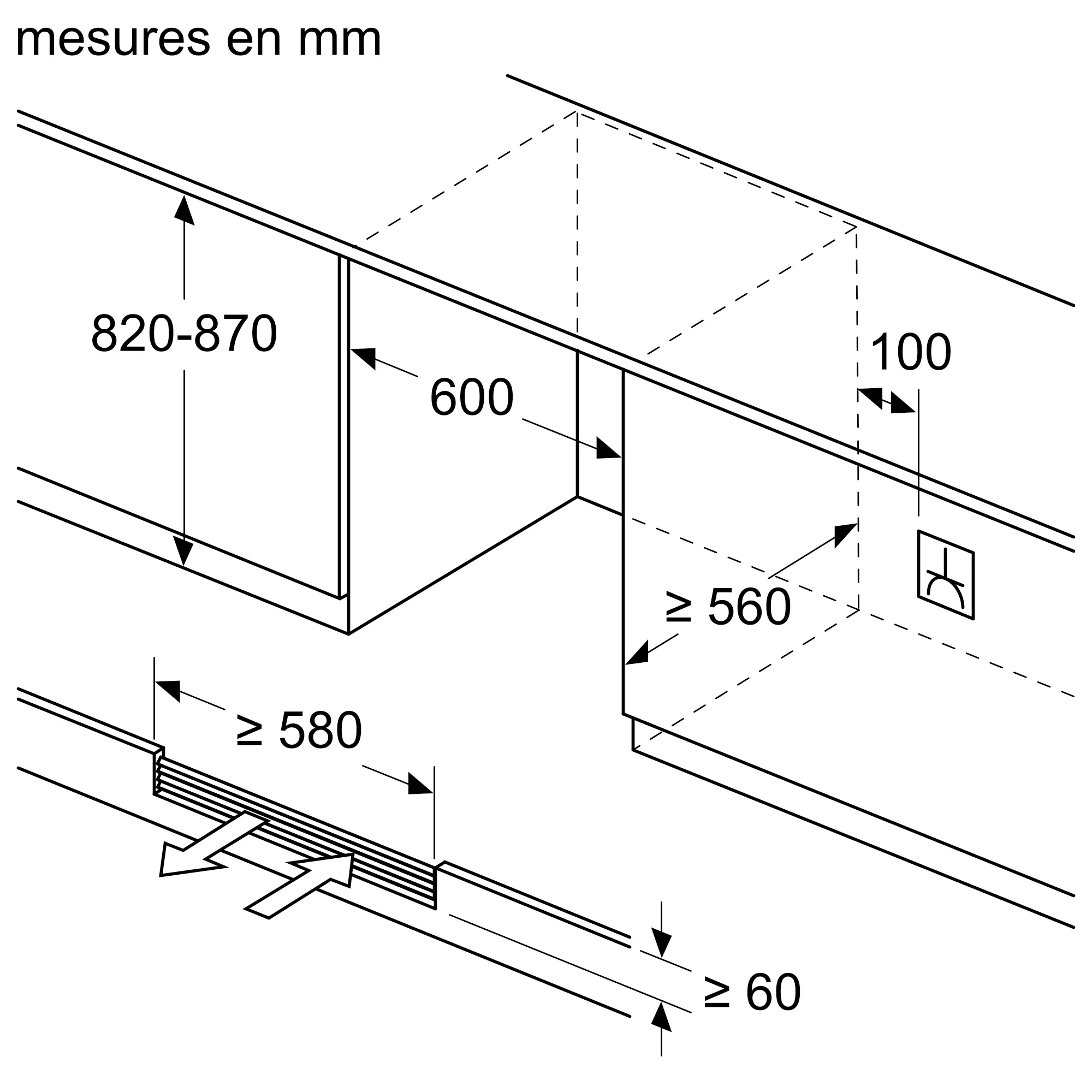 mesures en mm

820-870

600

100

≥ 560

≥ 580

≥ 60