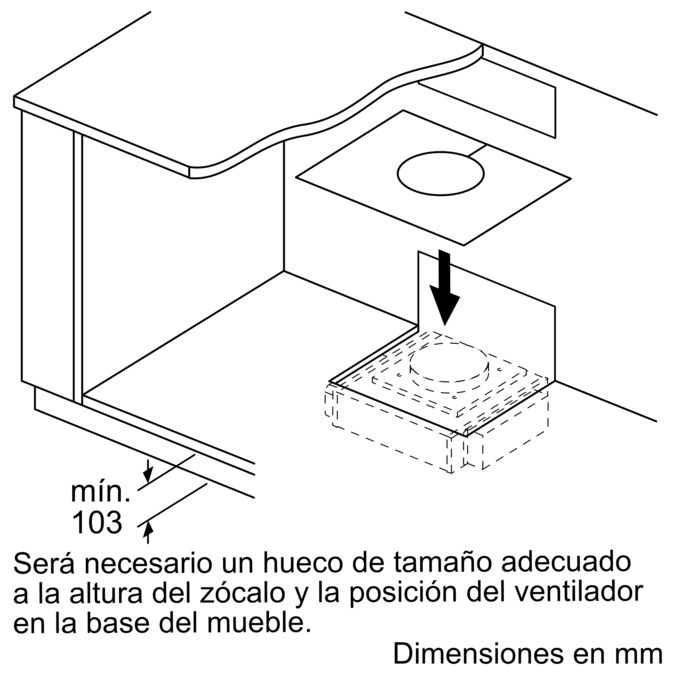 mín.
103

Será necesario un hueco de tamaño adecuado a la altura del zócalo y la posición del ventilador en la base del mueble.

Dimensiones en mm