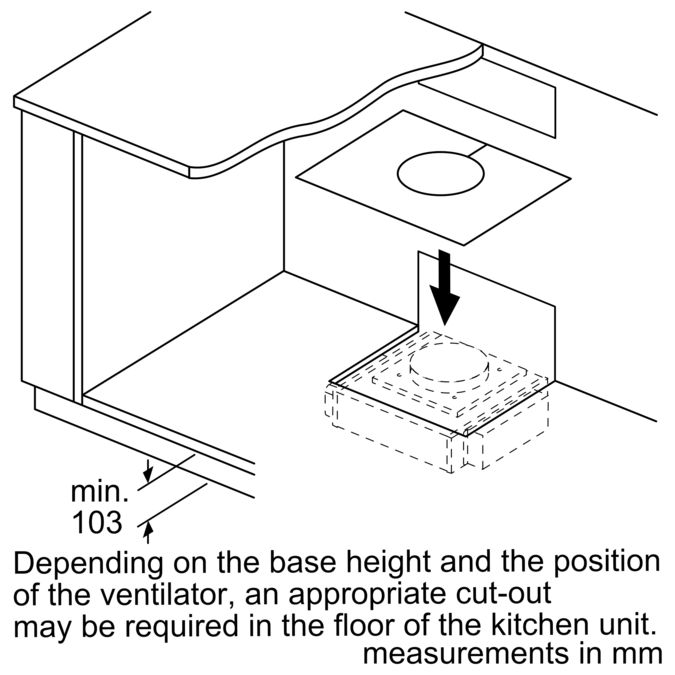 min.
103

Depending on the base height and the position of the ventilator, an appropriate cut-out may be required in the floor of the kitchen unit.

measurements in mm