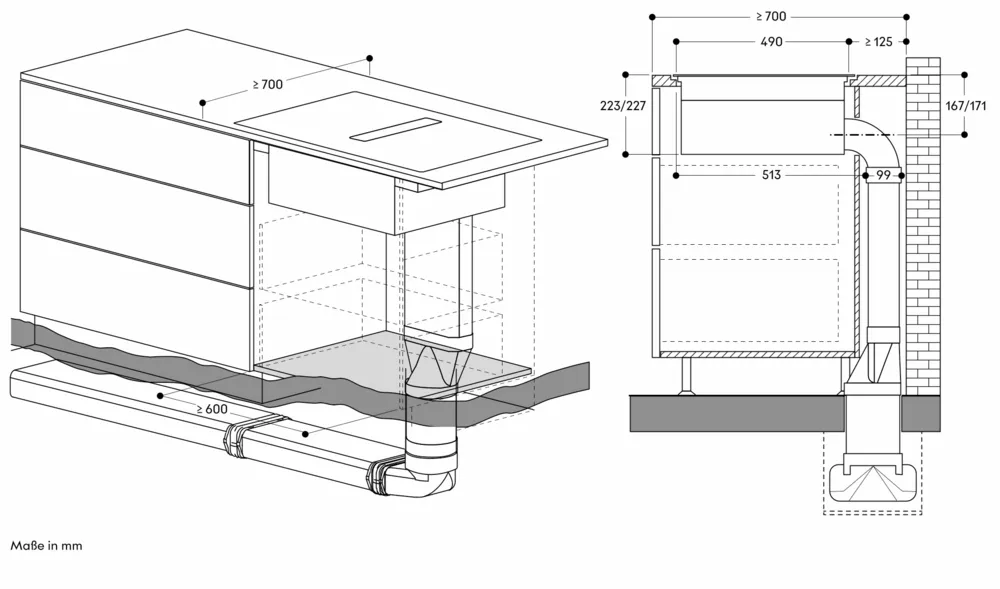 ≥ 700

≥ 600

≥ 700

490

≥ 125

223/227

167/171

513

99

Maße in mm