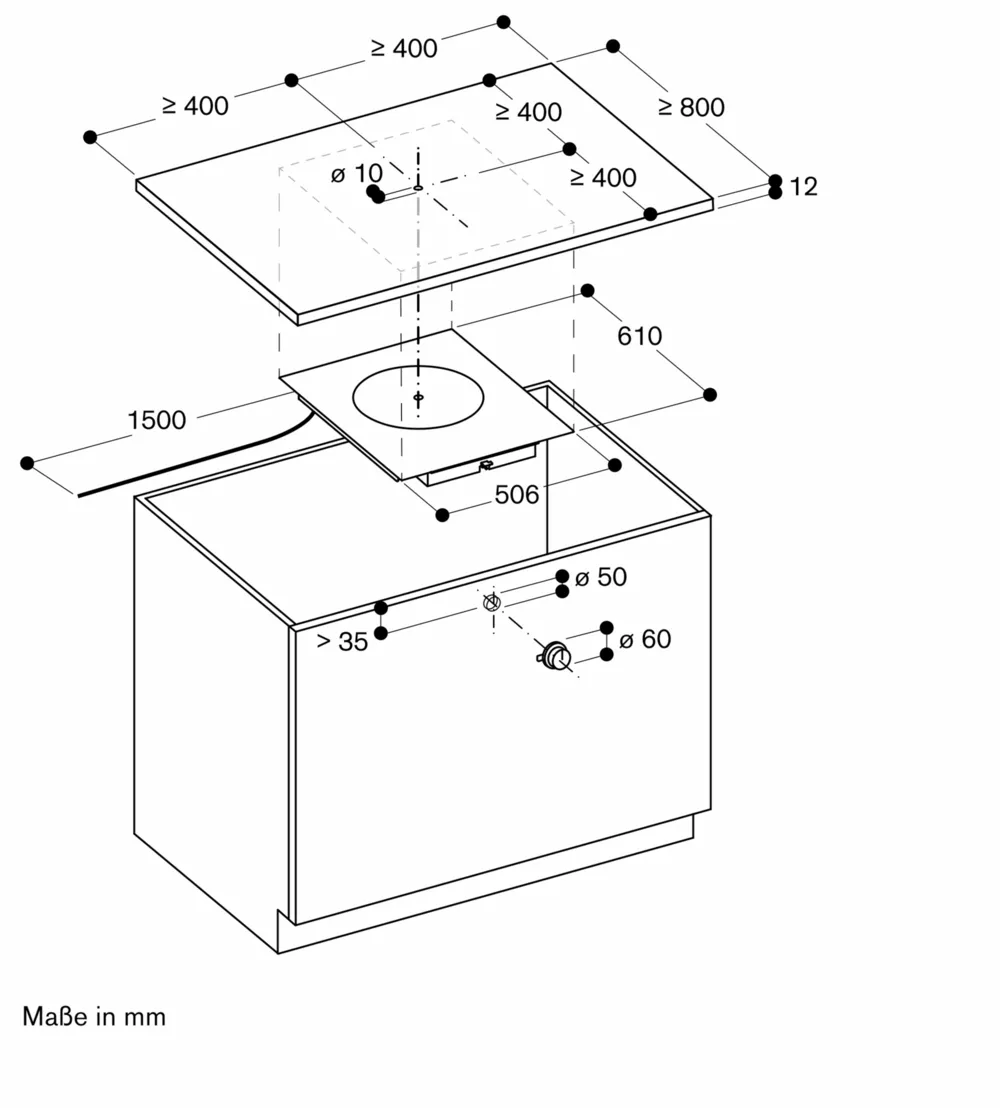 ≥ 400
≥ 400
≥ 400
≥ 800
ø 10
≥ 400
12
610
1500
506
ø 50
> 35
ø 60

Maße in mm