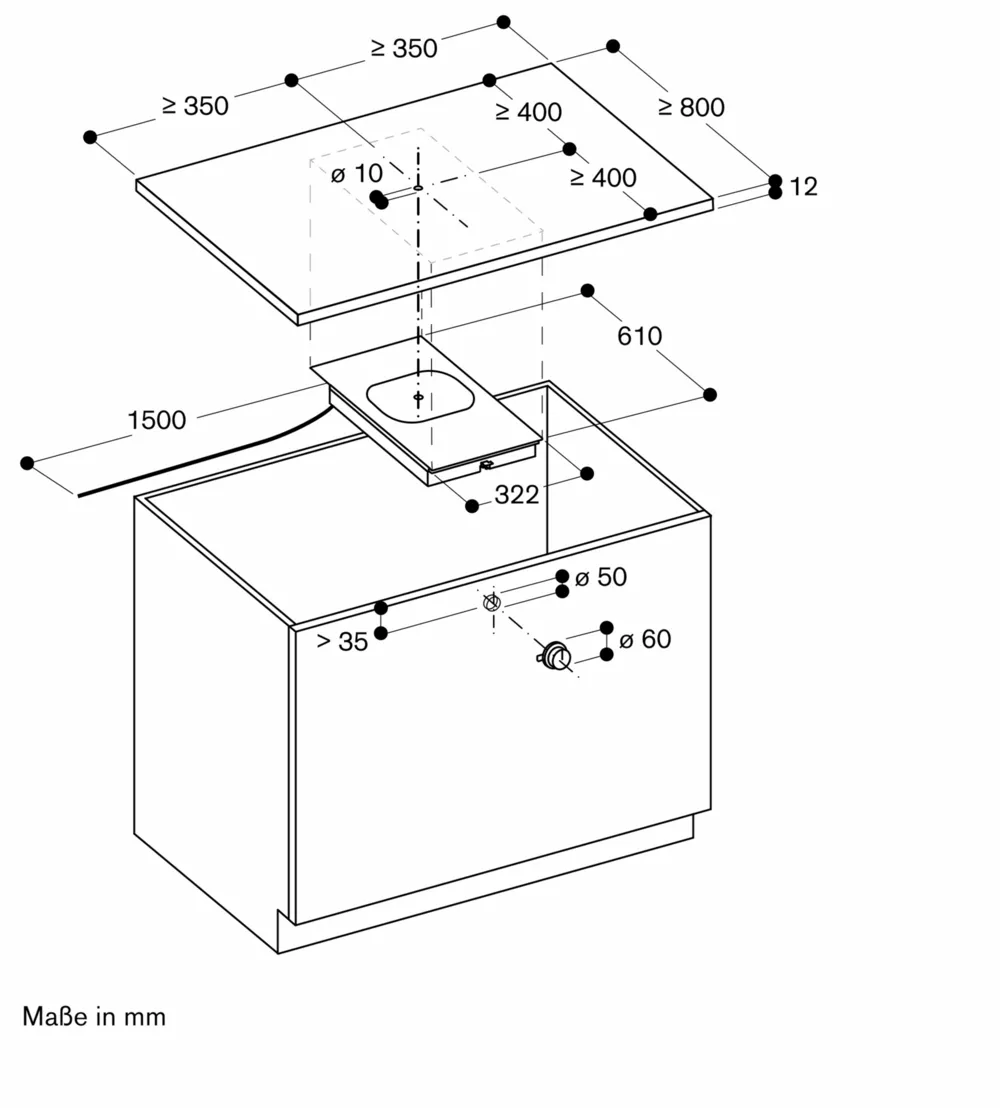 ≥ 350
≥ 350
≥ 400
≥ 800
ø 10
≥ 400
12
610
1500
322
ø 50
> 35
ø 60

Maße in mm