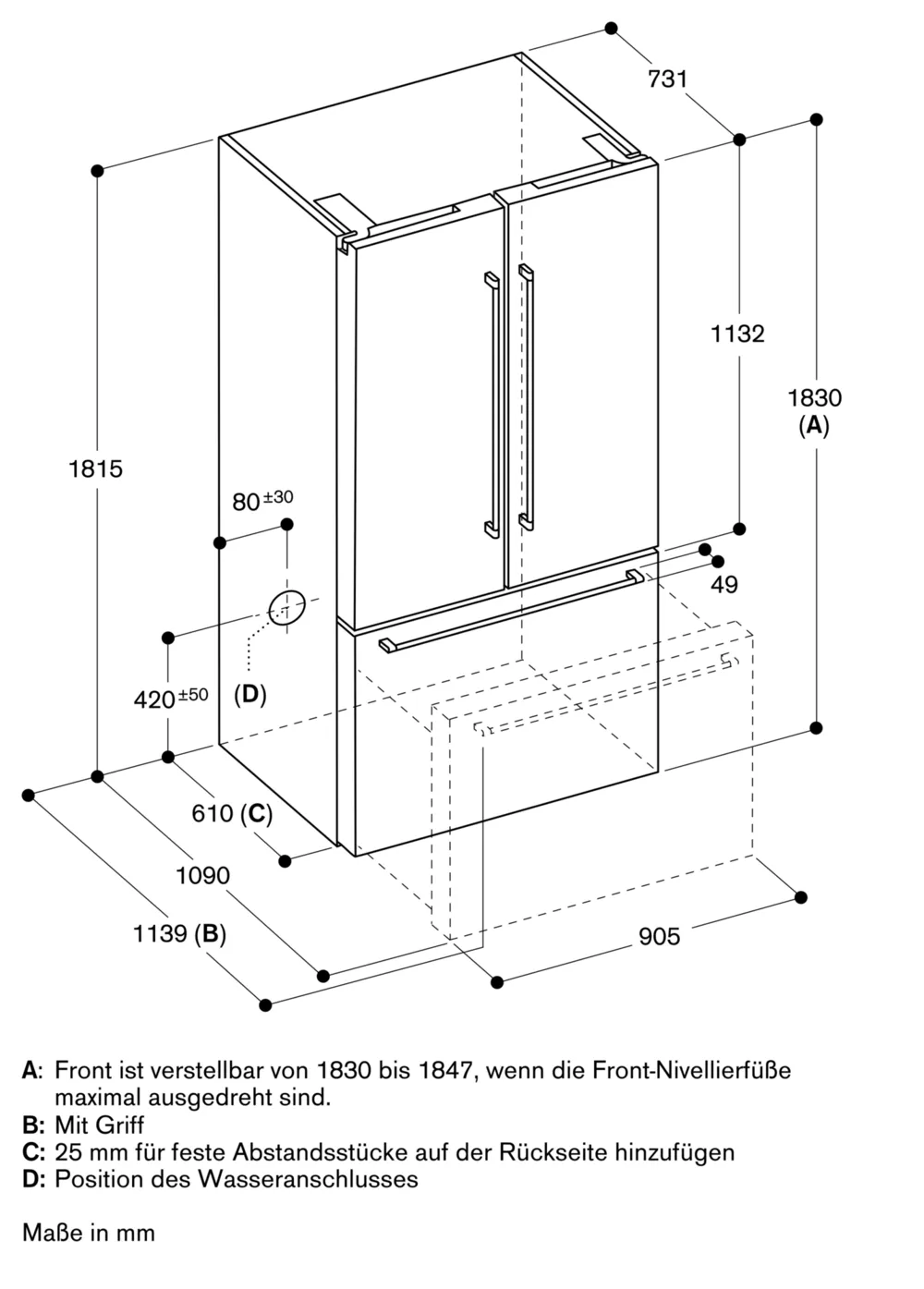 731

1132

1830
(A)

1815

$80^{\pm30}$

49

$420^{\pm50}$

(D)

610 (C)

1090

1139 (B)

905

A: Front ist verstellbar von 1830 bis 1847, wenn die Front-Nivellierfüße maximal ausgedreht sind.
B: Mit Griff
C: 25 mm für feste Abstandsstücke auf der Rückseite hinzufügen
D: Position des Wasseranschlusses

Maße in mm