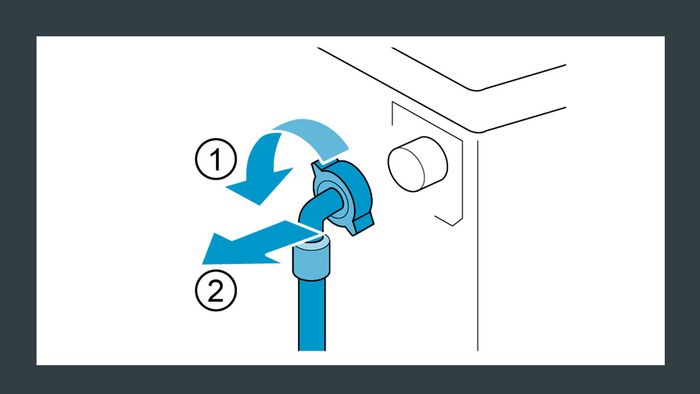 1

2