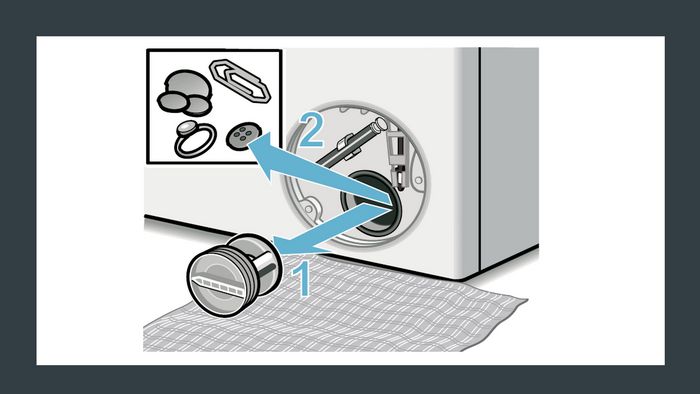 2

1