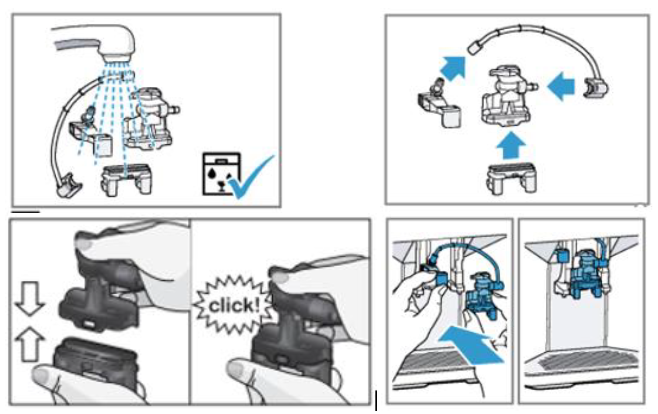 click!