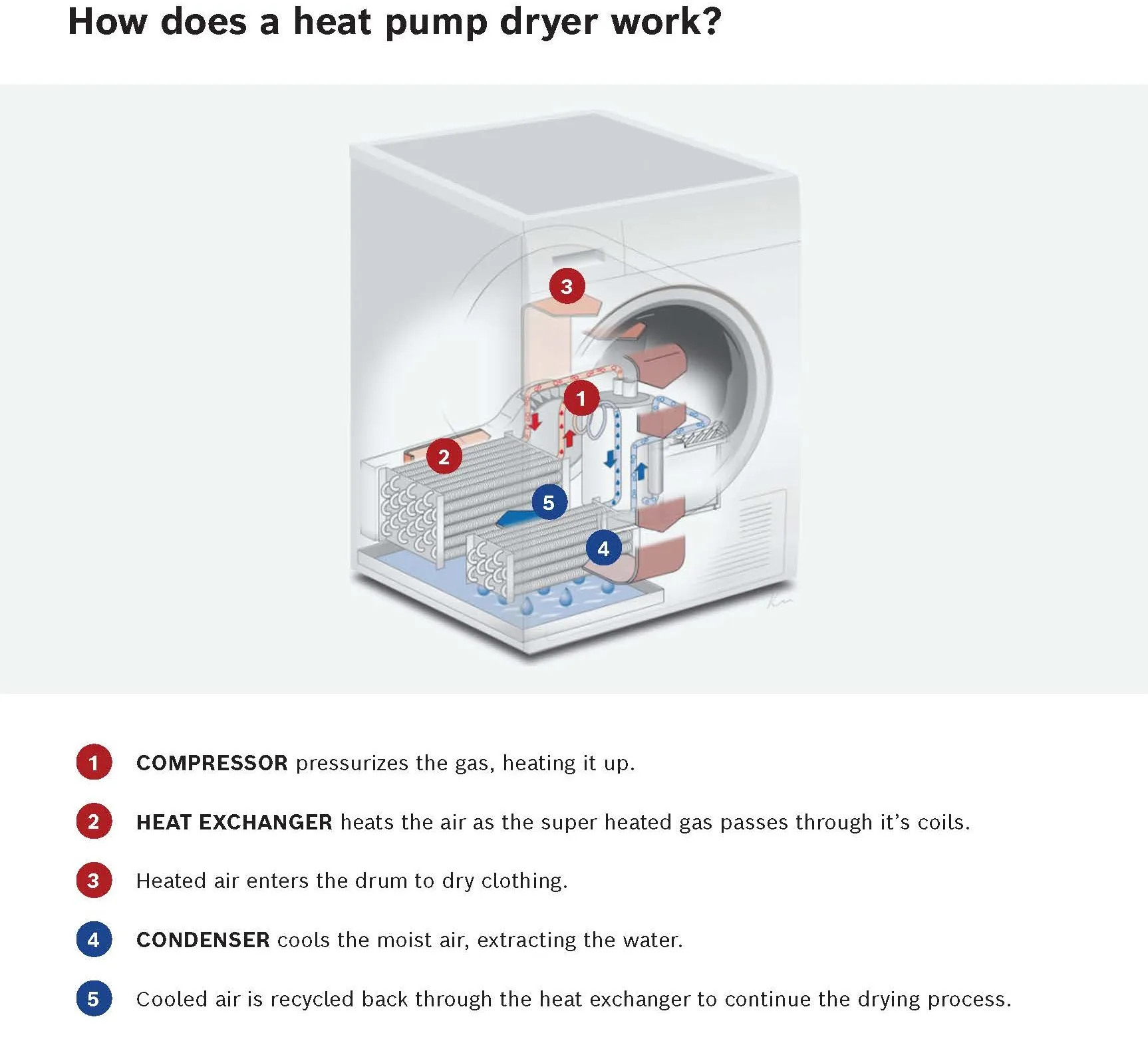 How does a heat pump dryer work?

3

1

2

5

4

1 COMPRESSOR pressurizes the gas, heating it up.

2 HEAT EXCHANGER heats the air as the super heated gas passes through it's coils.

3 Heated air enters the drum to dry clothing.

4 CONDENSER cools the moist air, extracting the water.

5 Cooled air is recycled back through the heat exchanger to continue the drying process.