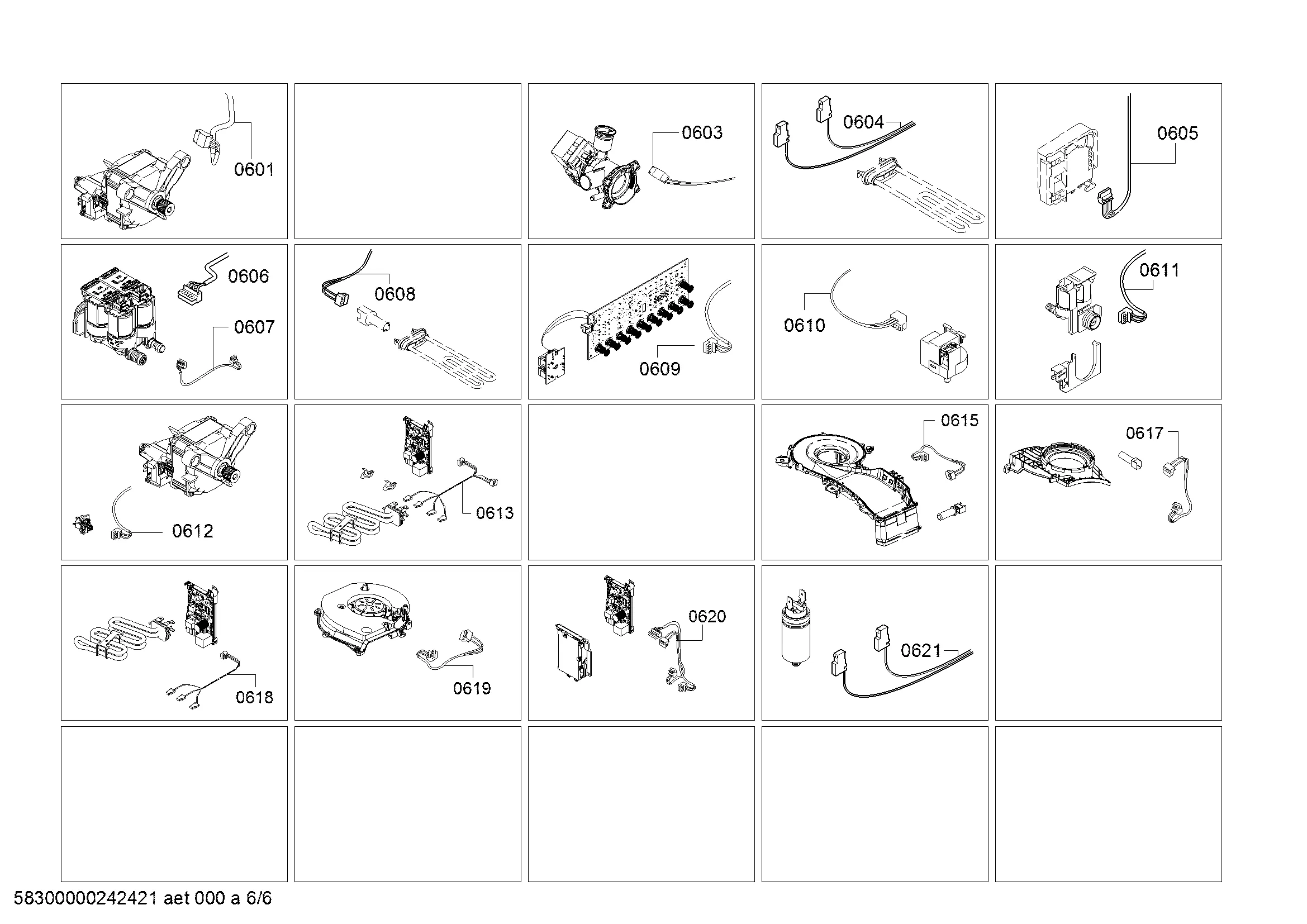 0601

0603

0604

0605

0606

0607

0608

0609

0610

0611

0612

0613

0615

0617

0618

0619

0620

0621

58300000242421 aet 000 a 6/6