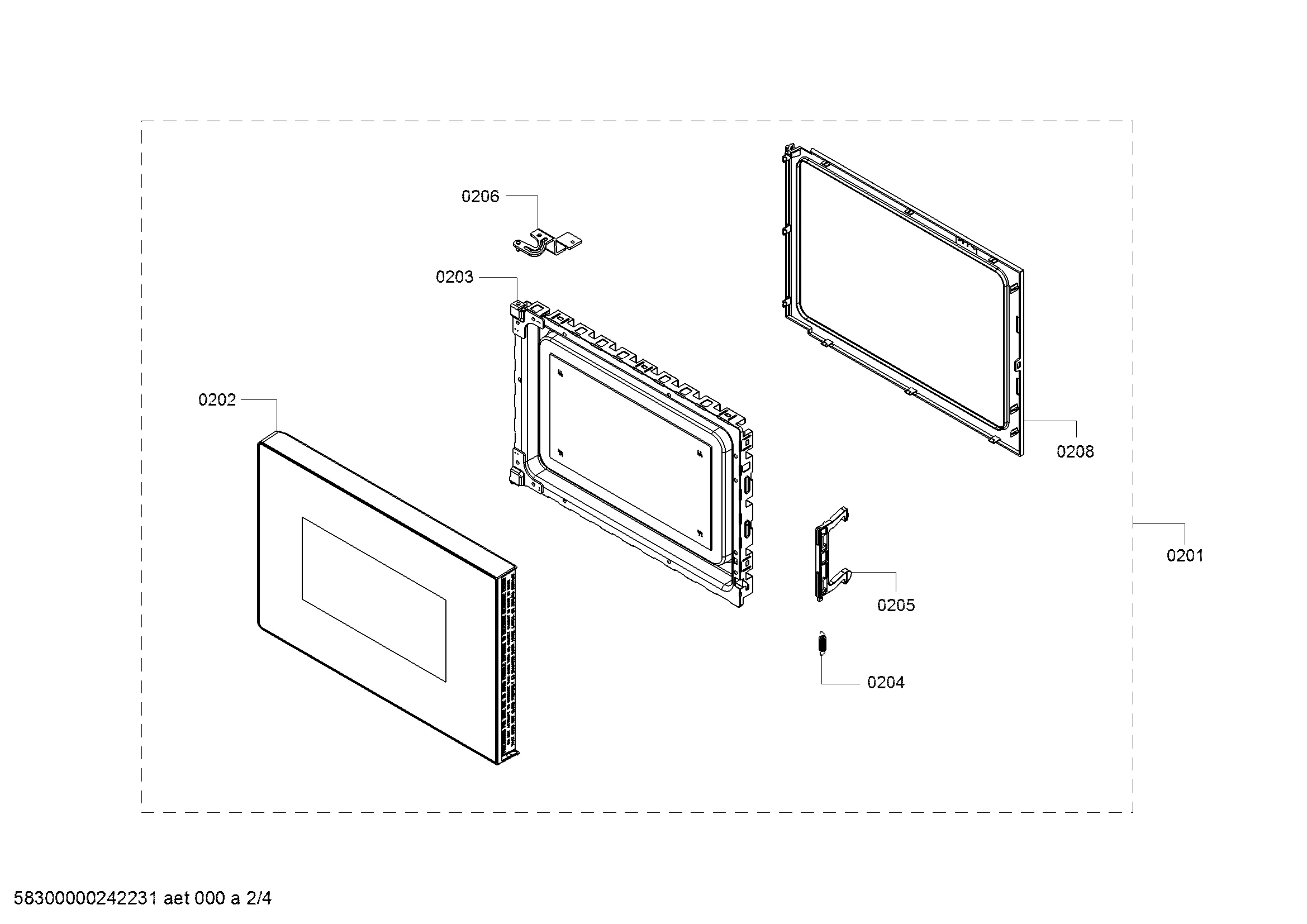 0206

0203

0202

0208

0201

0205

0204

58300000242231 aet 000 a 2/4