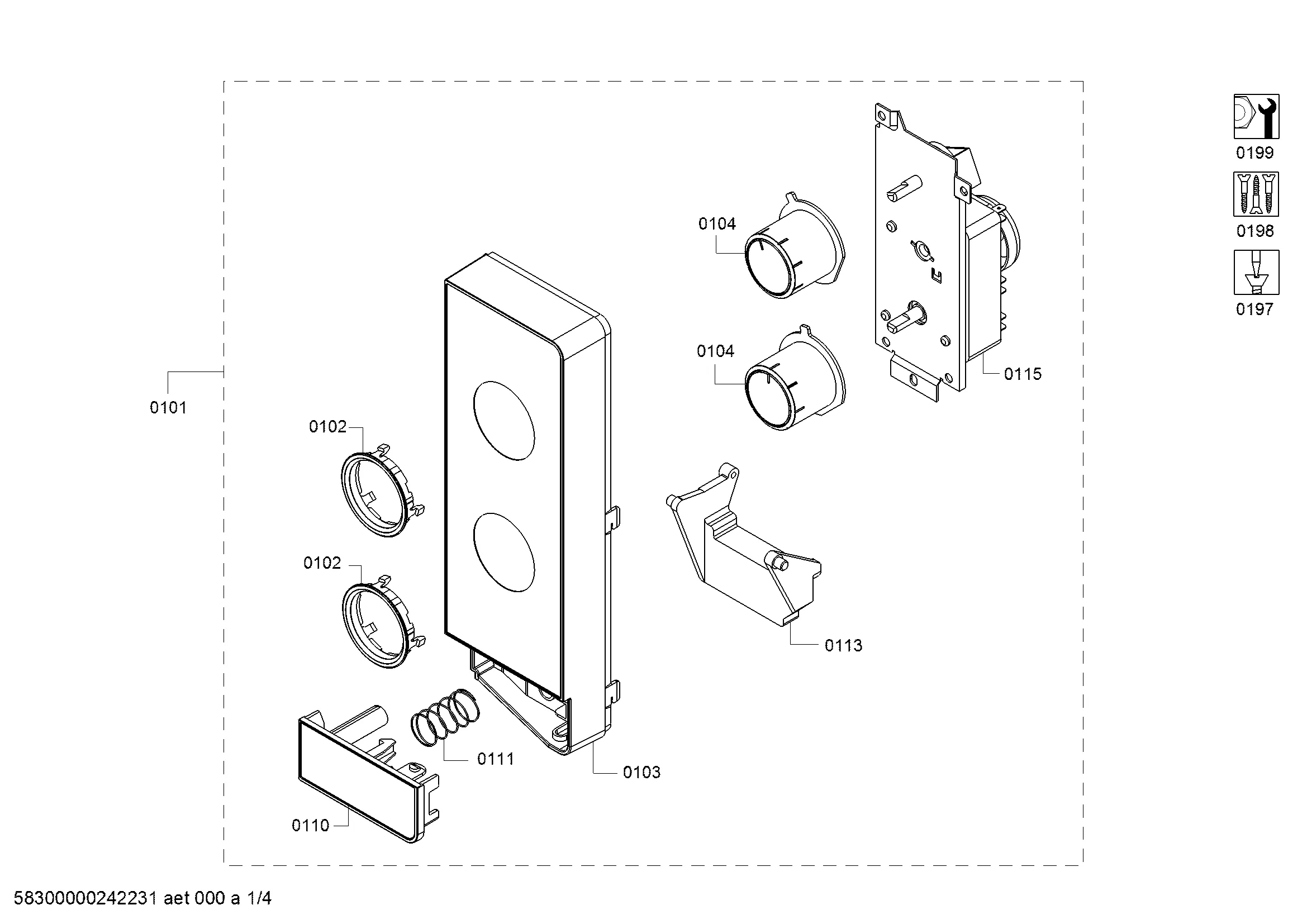 0199
0198
0197
0104
0104
0115
0101
0102
0102
0113
0111
0103
0110
58300000242231 aet 000 a 1/4