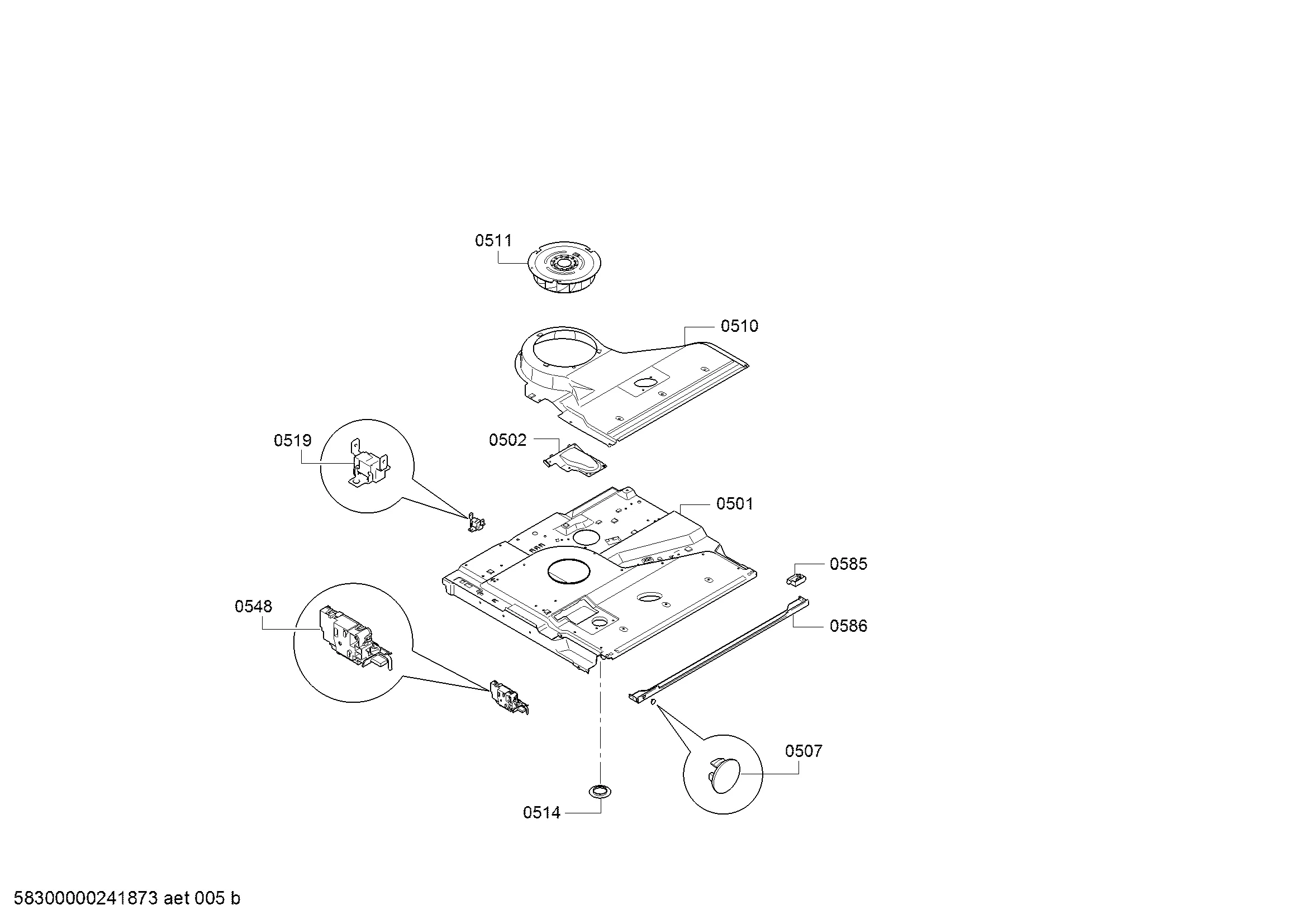 0511

0510

0519

0502

0501

0585

0548

0586

0507

0514

58300000241873 aet 005 b