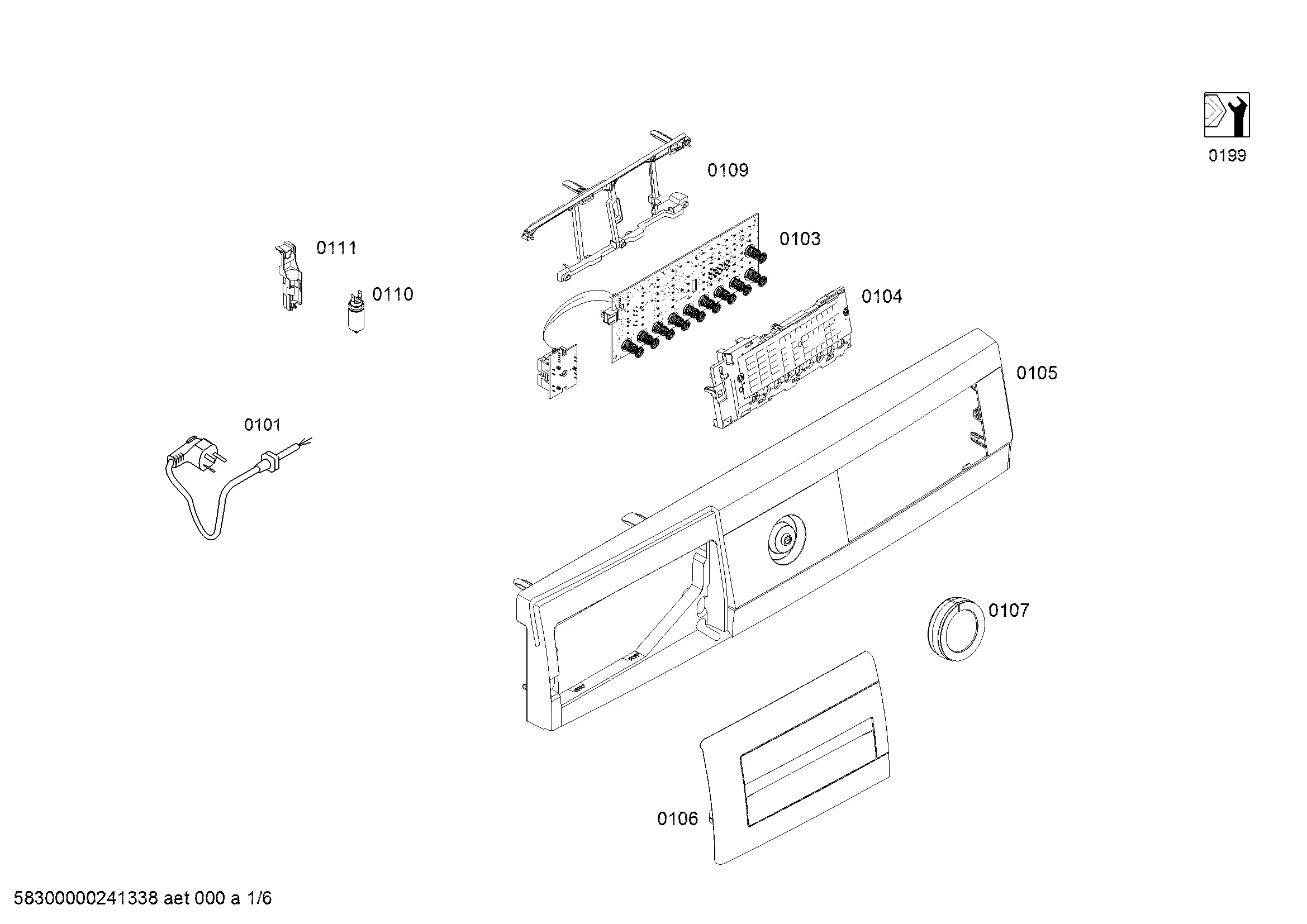 0199

0109

0111

0103

0110

0104

0105

0101

0107

0106

58300000241338 aet 000 a 1/6