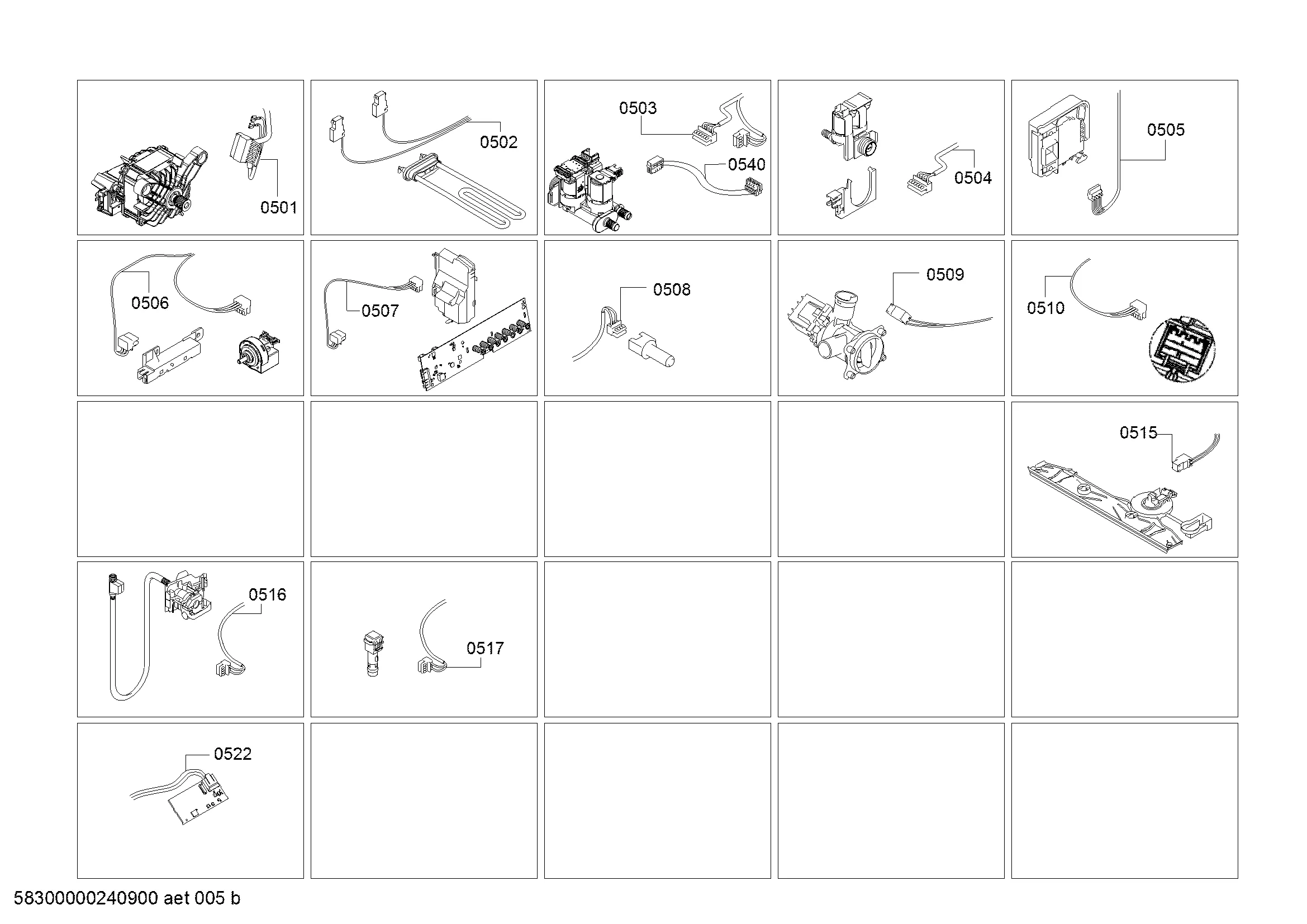 0501

0502

0503

0540

0504

0505

0506

0507

0508

0509

0510

0515

0516

0517

0522

58300000240900 aet 005 b