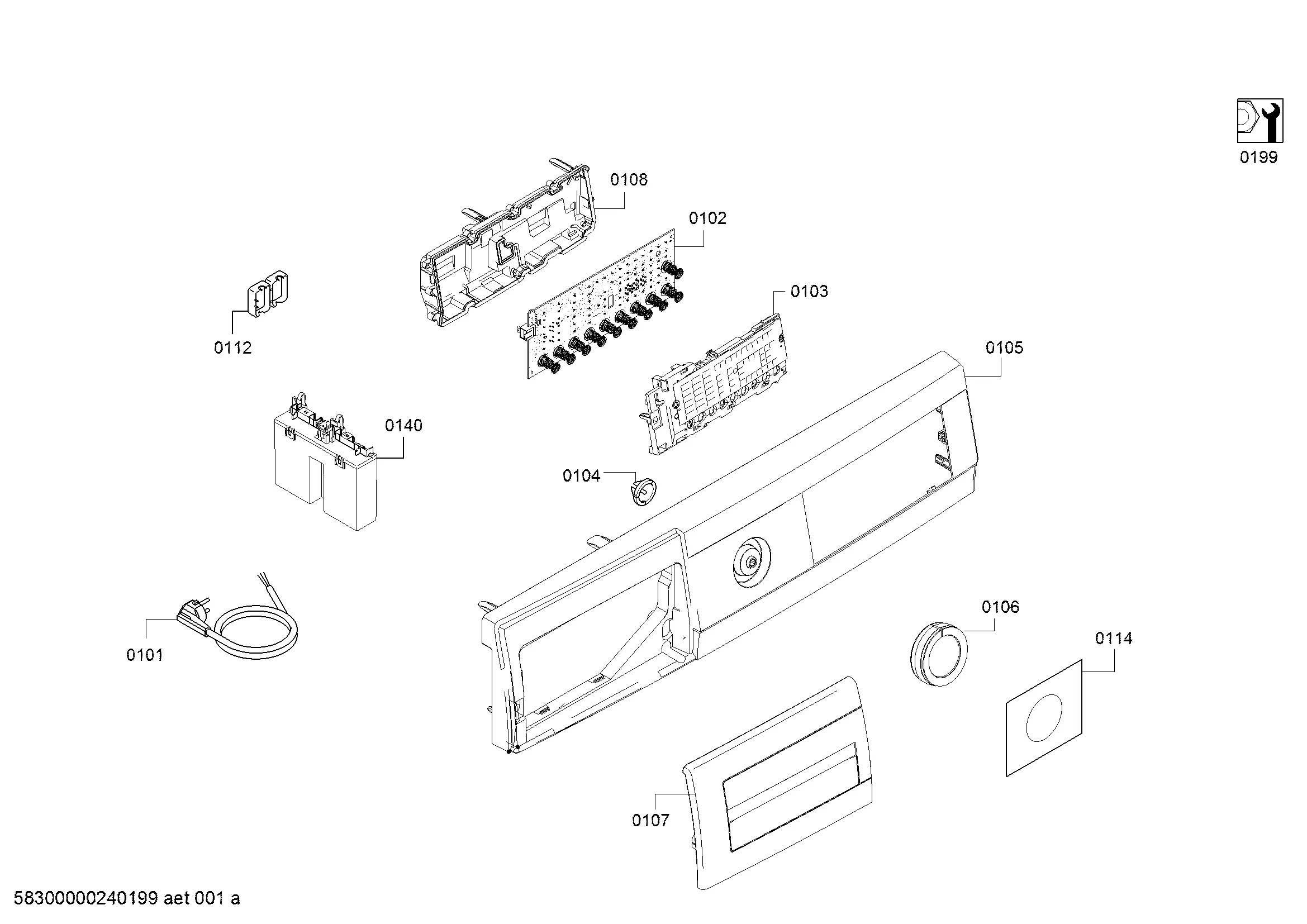 0199

0108

0102

0103

0112

0105

0140

0104

0106

0114

0101

0107

58300000240199 aet 001 a